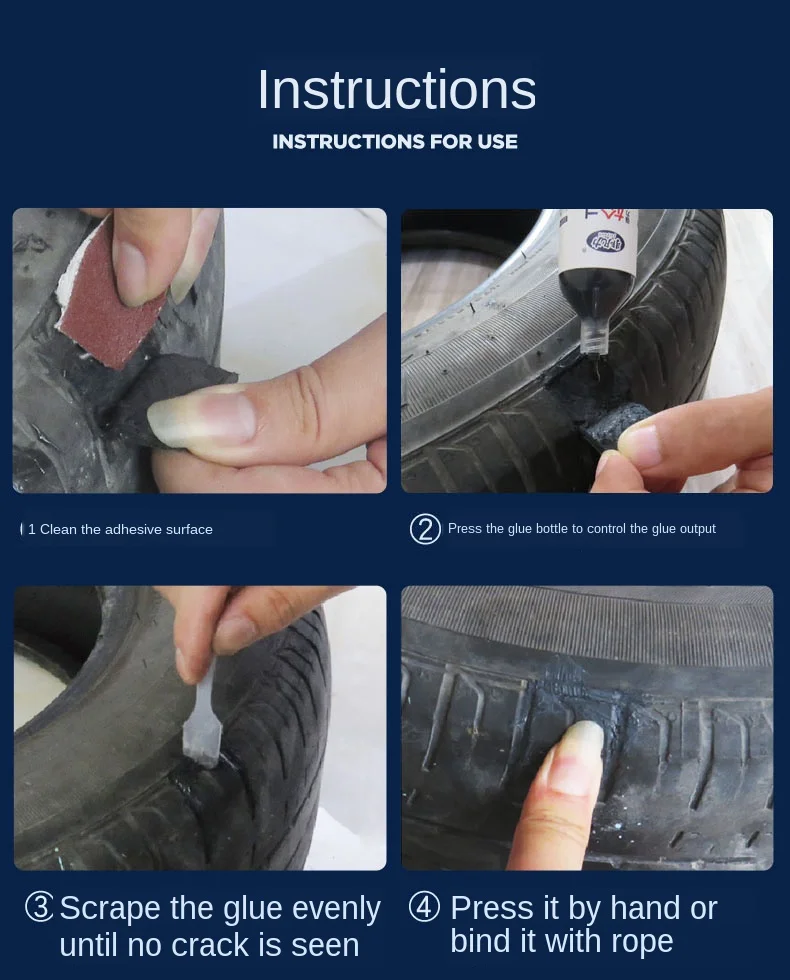 Instructions

INSTRUCTIONS FOR USE

1 Clean the adhesive surface

② Press the glue bottle to control the glue output

③ Scrape the glue evenly until no crack is seen

④ Press it by hand or bind it with rope