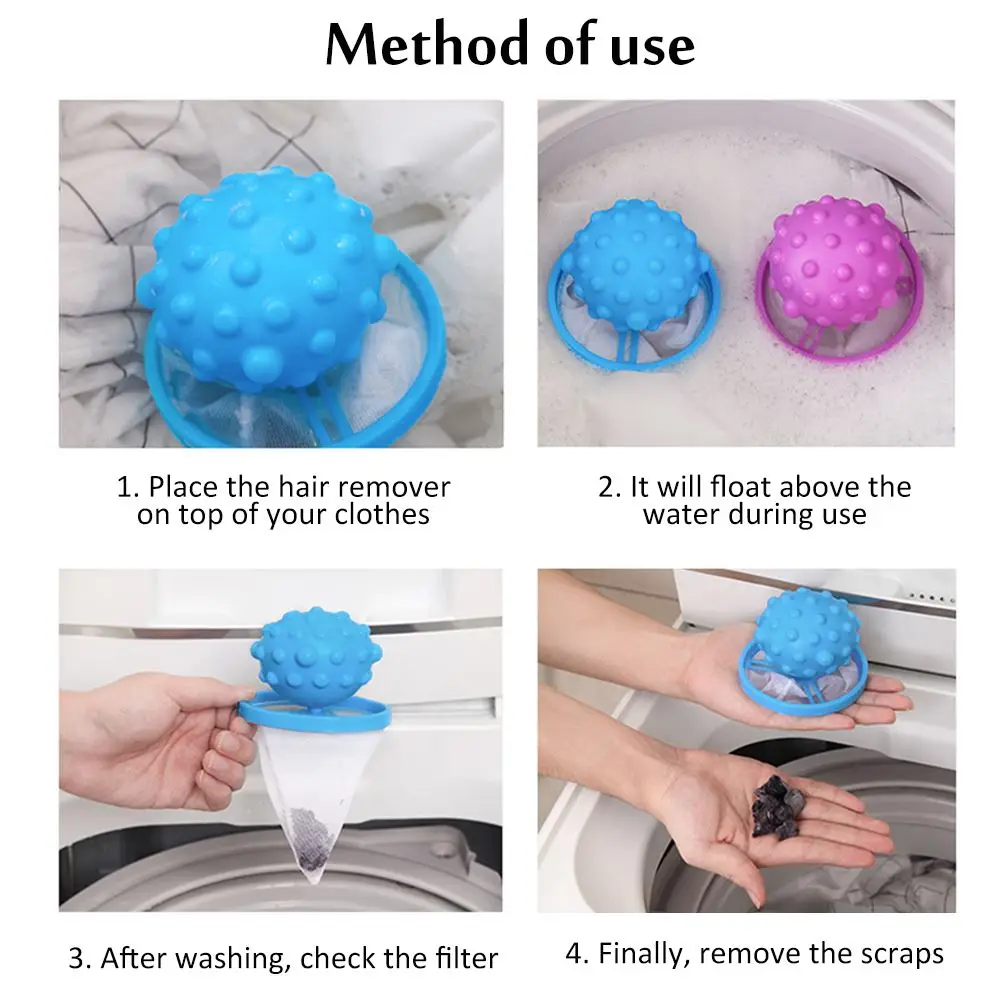 Method of use

1. Place the hair remover on top of your clothes

2. It will float above the water during use

3. After washing, check the filter

4. Finally, remove the scraps