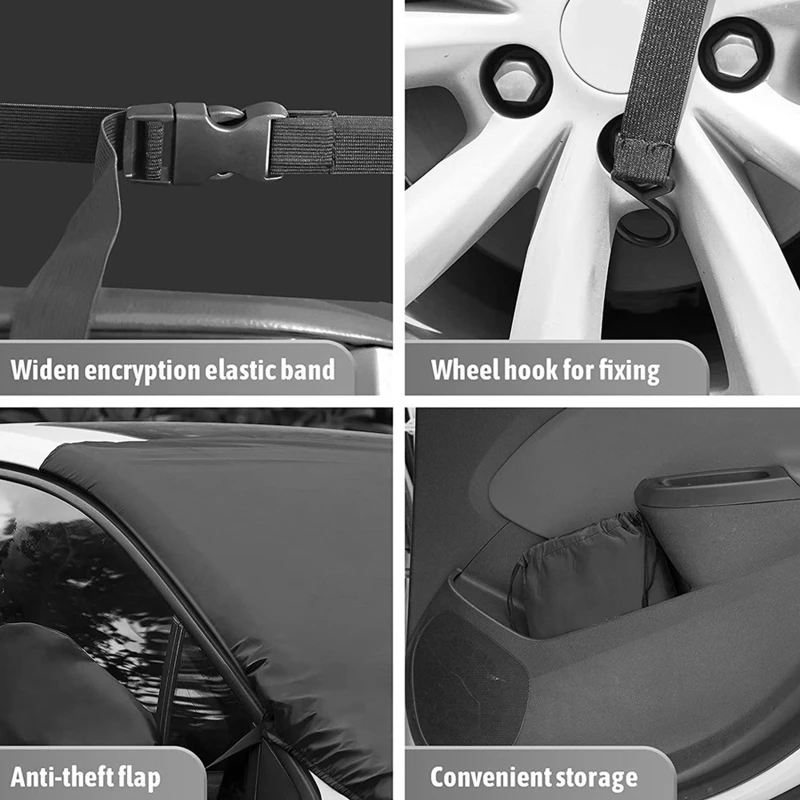 Widen encryption elastic band

Wheel hook for fixing

Anti-theft flap

Convenient storage