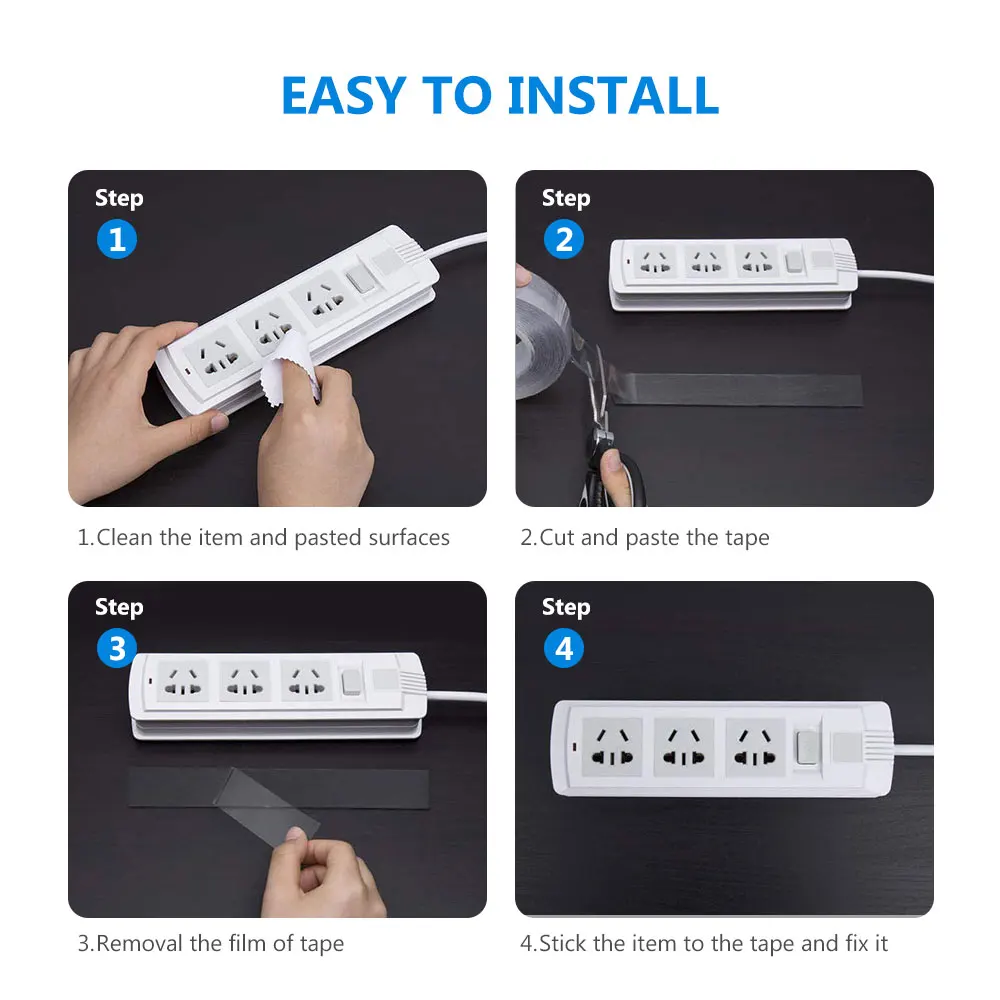 EASY TO INSTALL

Step
1

1.Clean the item and pasted surfaces

Step
2

2.Cut and paste the tape

Step
3

3.Removal the film of tape

Step
4

4.Stick the item to the tape and fix it