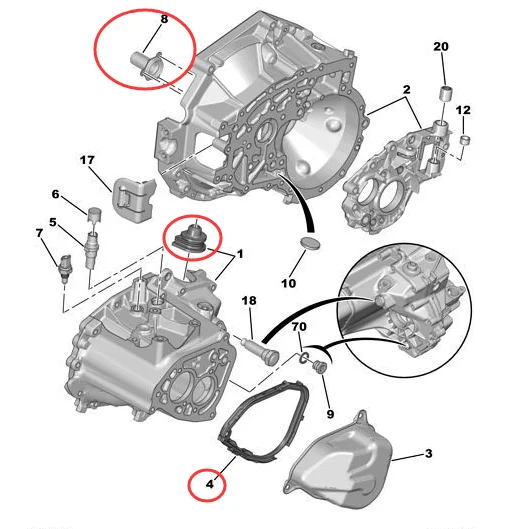 8
20
2
12
17
6
5
7
1
10
18
70
9
3
4