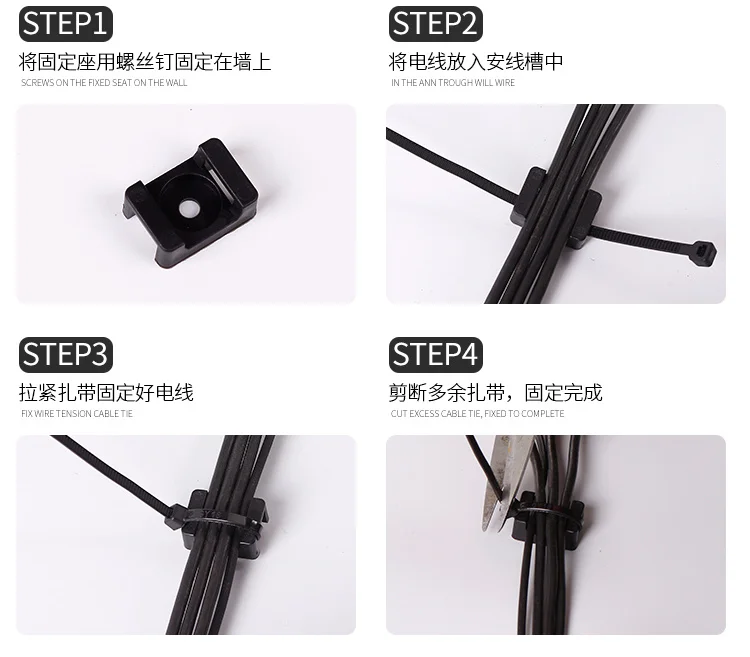 STEP1
将固定座用螺丝钉固定在墙上
SCREWS ON THE FIXED SEAT ON THE WALL

STEP2
将电线放入安线槽中
IN THE ANN TROUGH WILL WIRE

STEP3
拉紧扎带固定好电线
FIX WIRE TENSION CABLE TIE

STEP4
剪断多余扎带，固定完成
CUT EXCESS CABLE TIE, FIXED TO COMPLETE