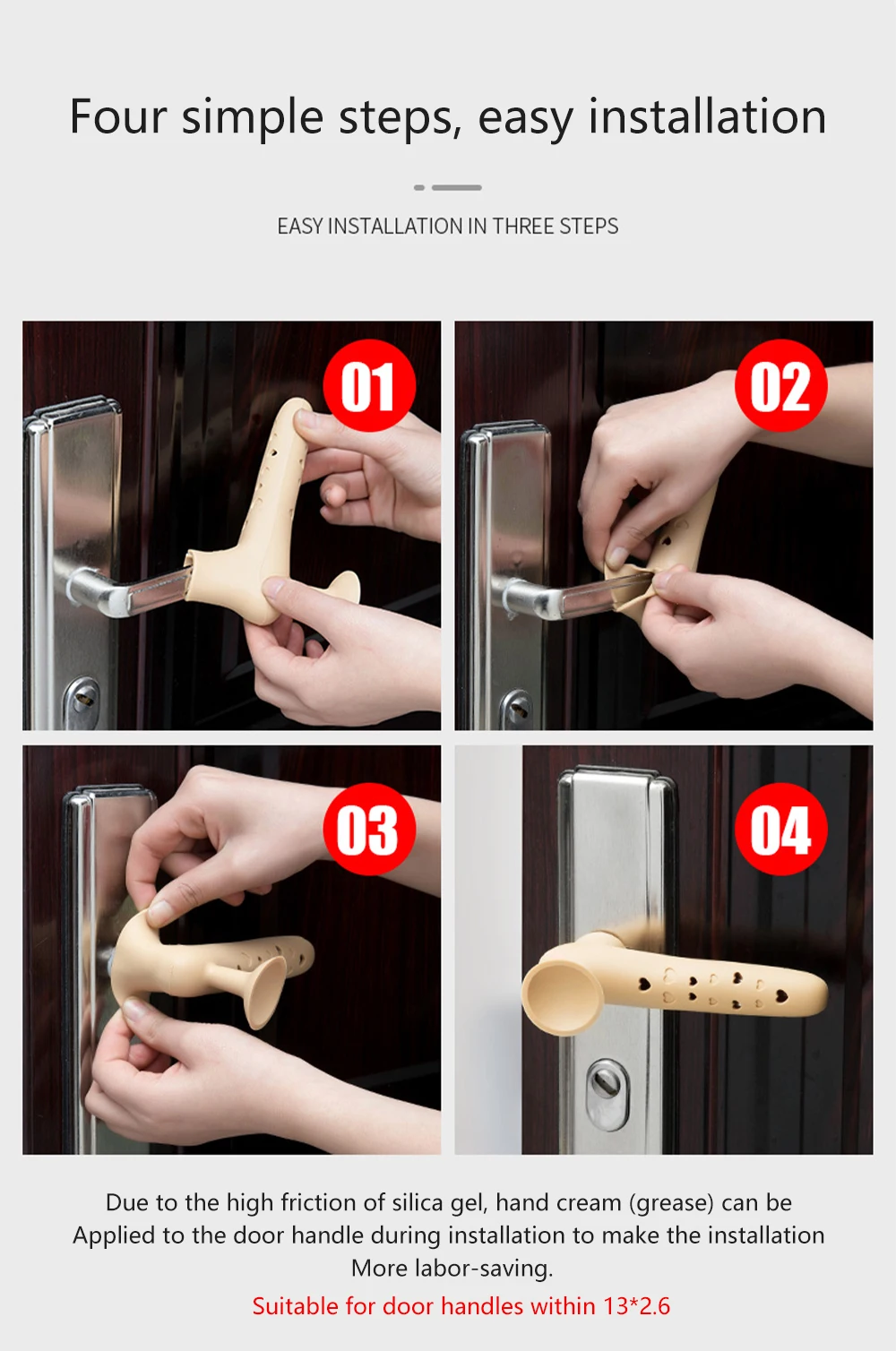 Four simple steps, easy installation

EASY INSTALLATION IN THREE STEPS

01

02

03

04

Due to the high friction of silica gel, hand cream (grease) can be Applied to the door handle during installation to make the installation More labor-saving.

Suitable for door handles within 13*2.6