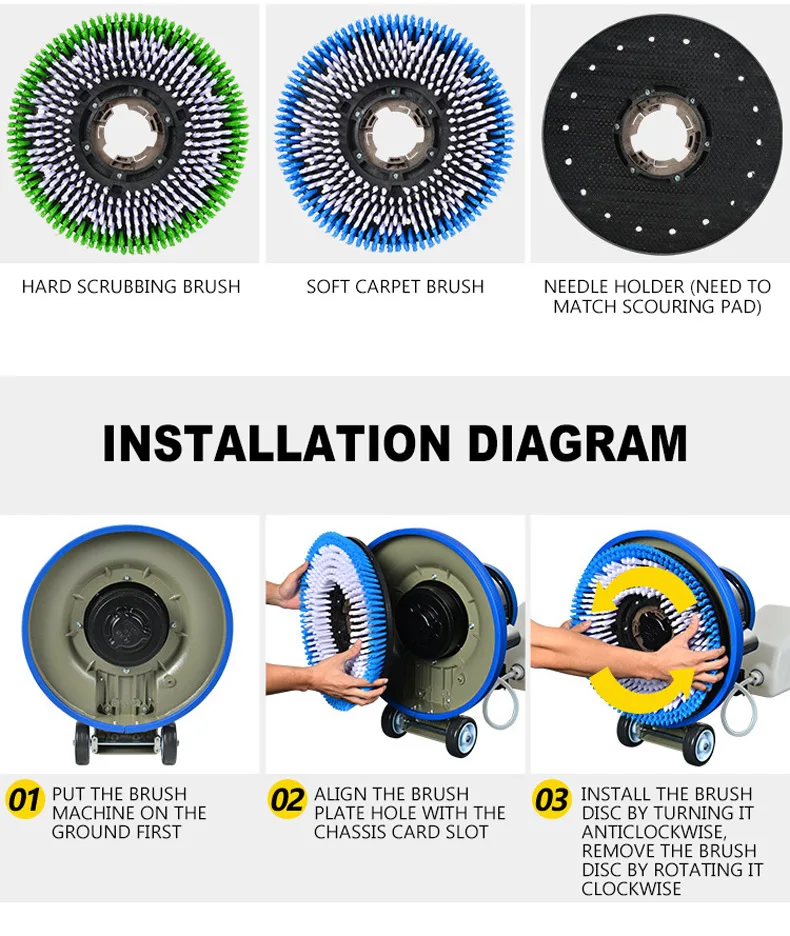 HARD SCRUBBING BRUSH

SOFT CARPET BRUSH

NEEDLE HOLDER (NEED TO MATCH SCOURING PAD)

INSTALLATION DIAGRAM

01 PUT THE BRUSH MACHINE ON THE GROUND FIRST

02 ALIGN THE BRUSH PLATE HOLE WITH THE CHASSIS CARD SLOT

03 INSTALL THE BRUSH DISC BY TURNING IT ANTICLOCKWISE, REMOVE THE BRUSH DISC BY ROTATING IT CLOCKWISE