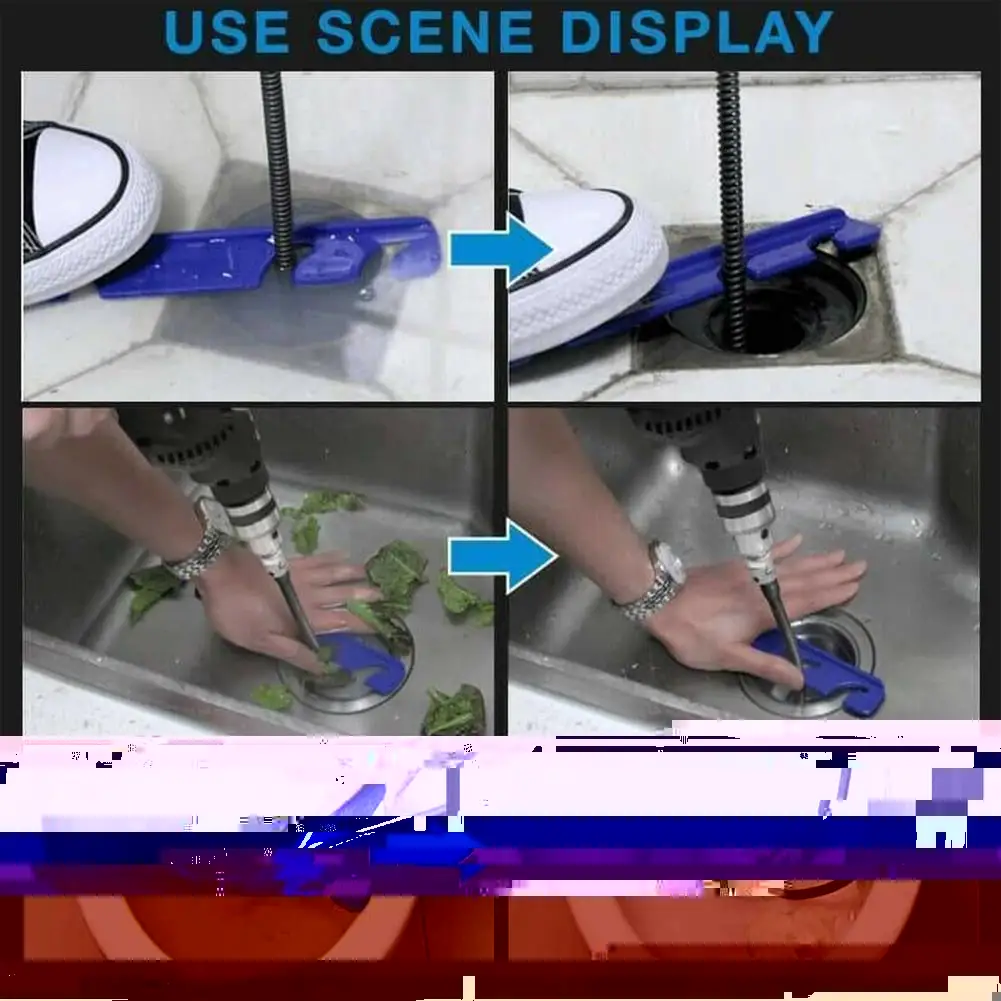 USE SCENE DISPLAY