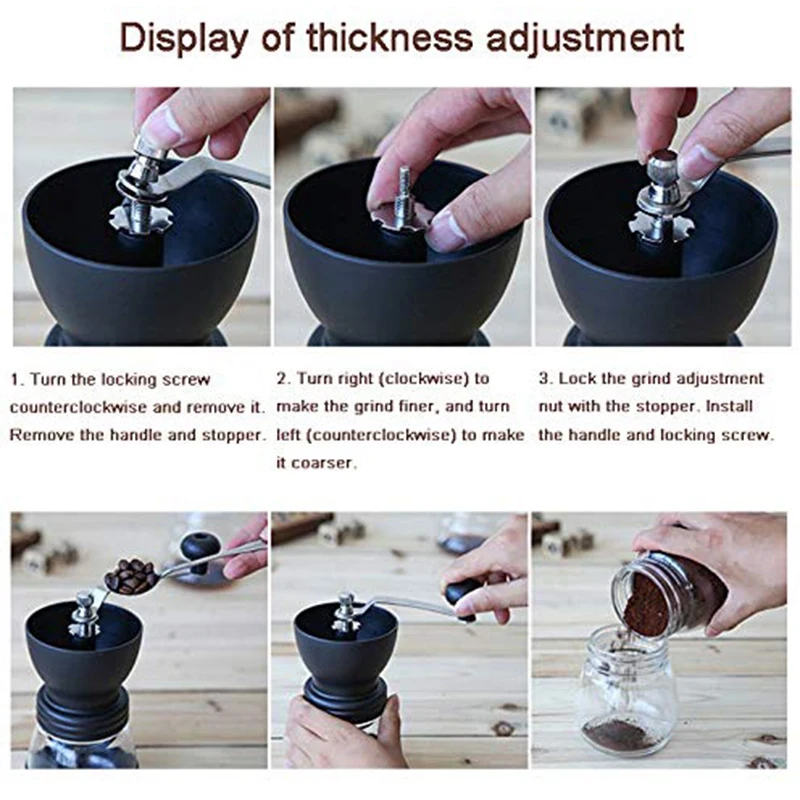 Display of thickness adjustment

1. Turn the locking screw counterclockwise and remove it. Remove the handle and stopper.

2. Turn right (clockwise) to make the grind finer, and turn left (counterclockwise) to make it coarser.

3. Lock the grind adjustment nut with the stopper. Install the handle and locking screw.