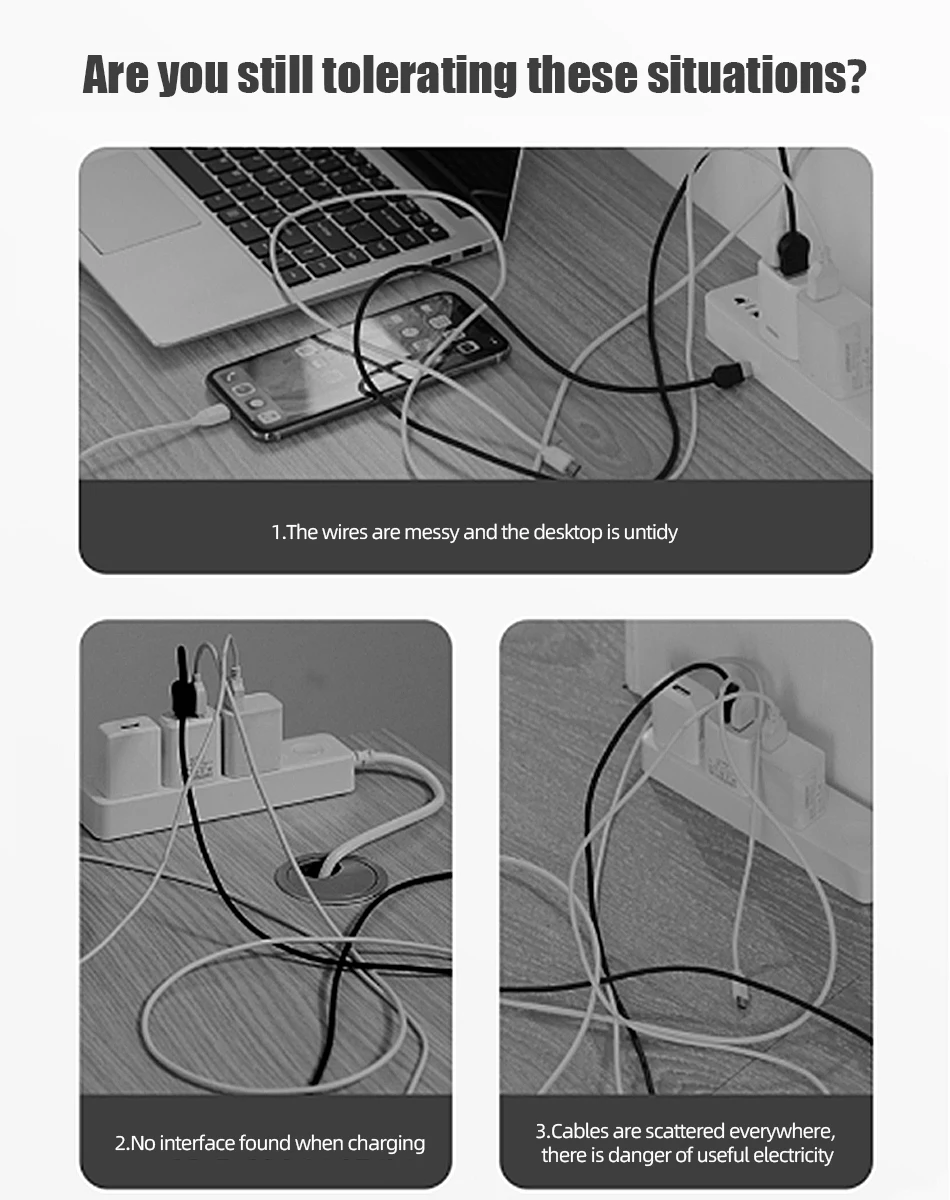 Are you still tolerating these situations?

1.The wires are messy and the desktop is untidy

2.No interface found when charging

3.Cables are scattered everywhere, there is danger of useful electricity