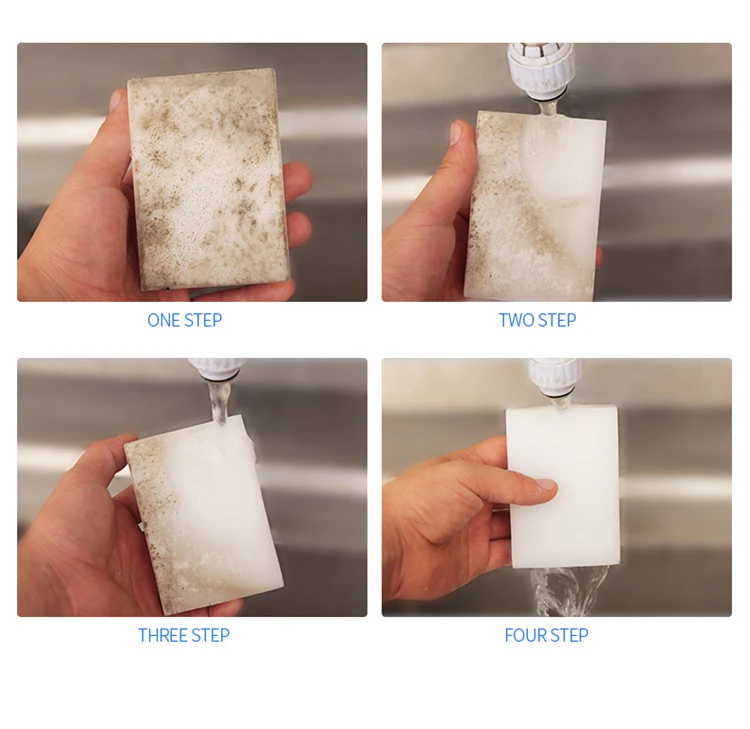 ONE STEP

TWO STEP

THREE STEP

FOUR STEP