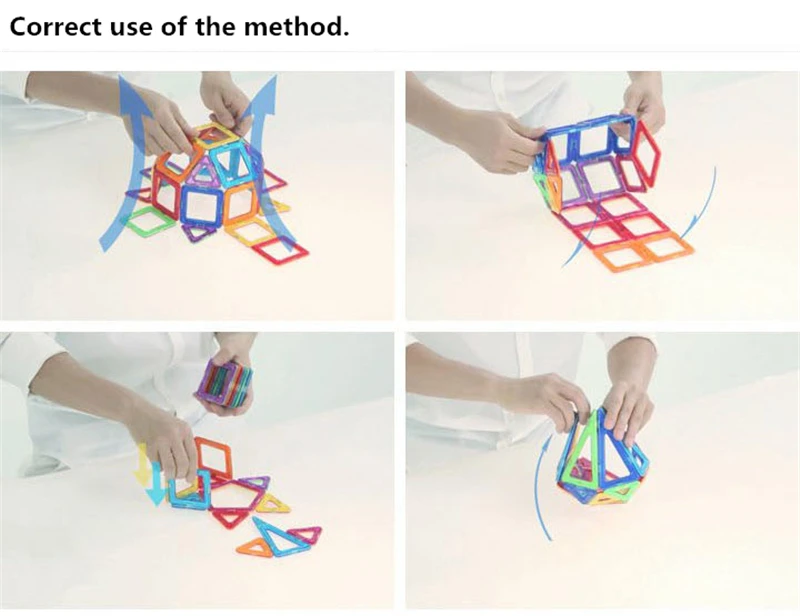 Correct use of the method.