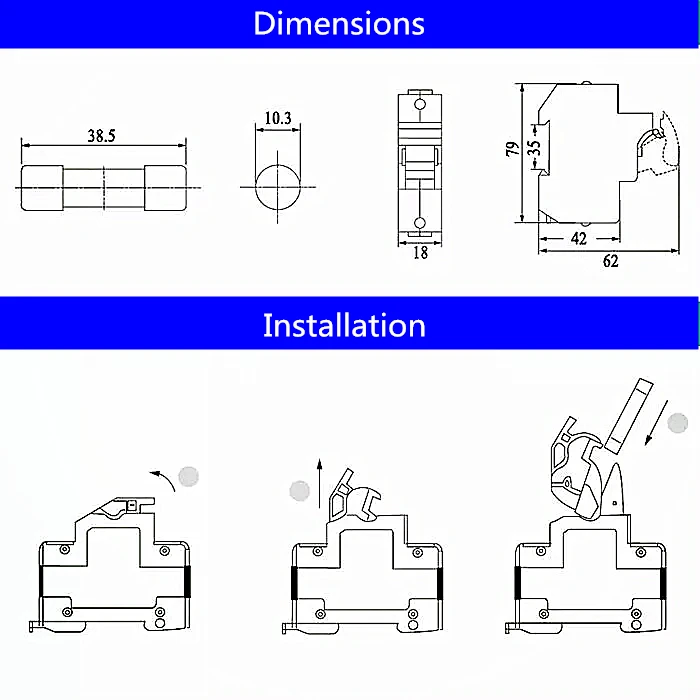 Dimensions

38.5

10.3

18

79

35

42

62

Installation