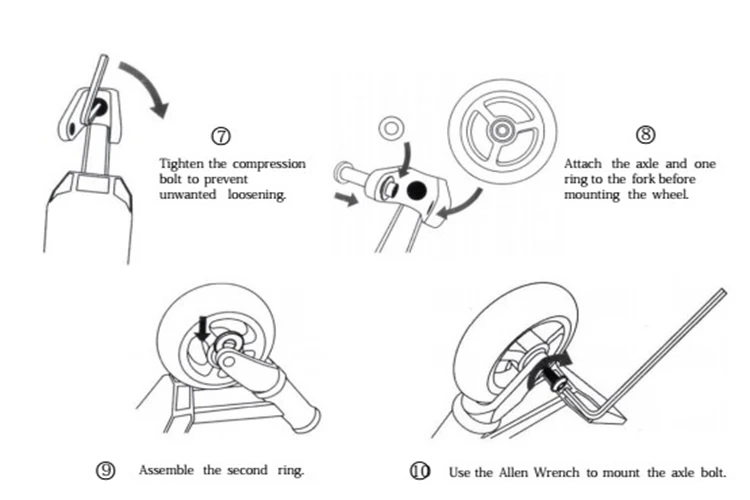 ⑦

Tighten the compression bolt to prevent unwanted loosening.

⑧

Attach the axle and one ring to the fork before mounting the wheel.

⑨ Assemble the second ring.

⑩ Use the Allen Wrench to mount the axle bolt.