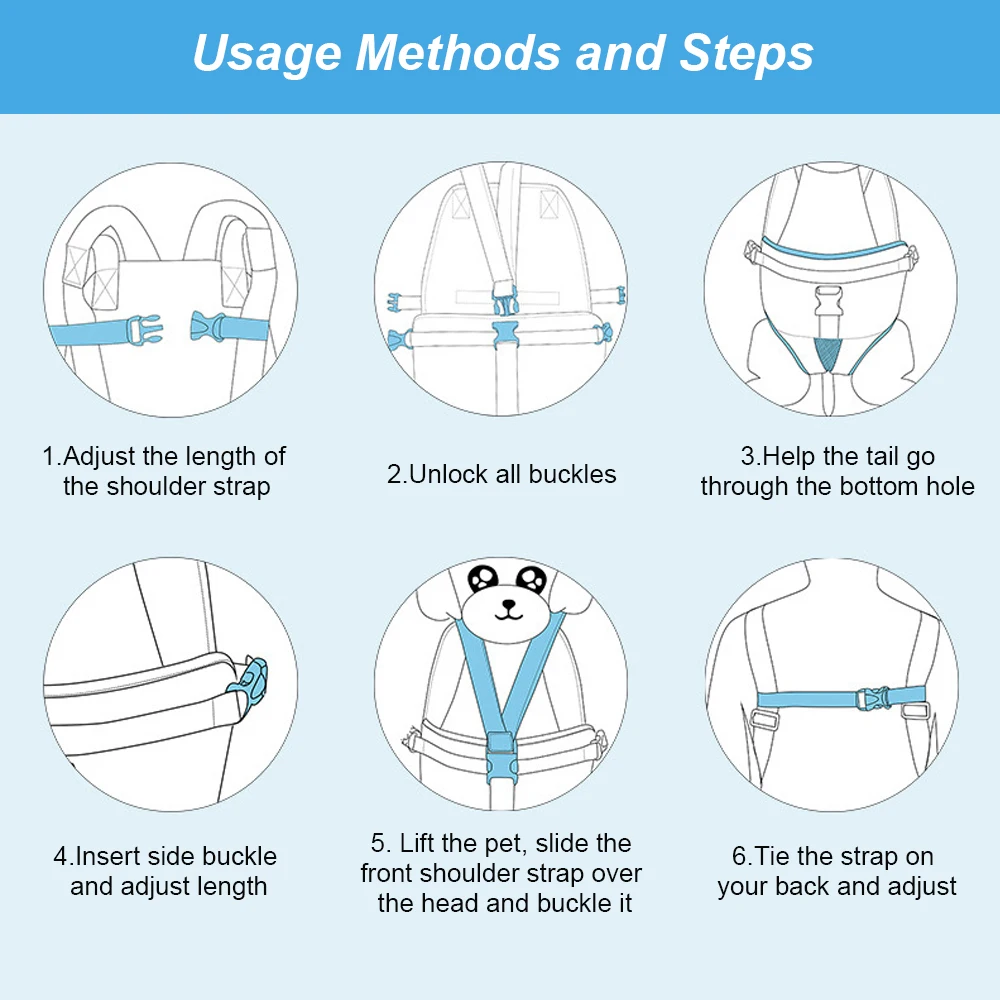 Usage Methods and Steps

1.Adjust the length of the shoulder strap

2.Unlock all buckles

3.Help the tail go through the bottom hole

4.Insert side buckle and adjust length

5. Lift the pet, slide the front shoulder strap over the head and buckle it

6.Tie the strap on your back and adjust