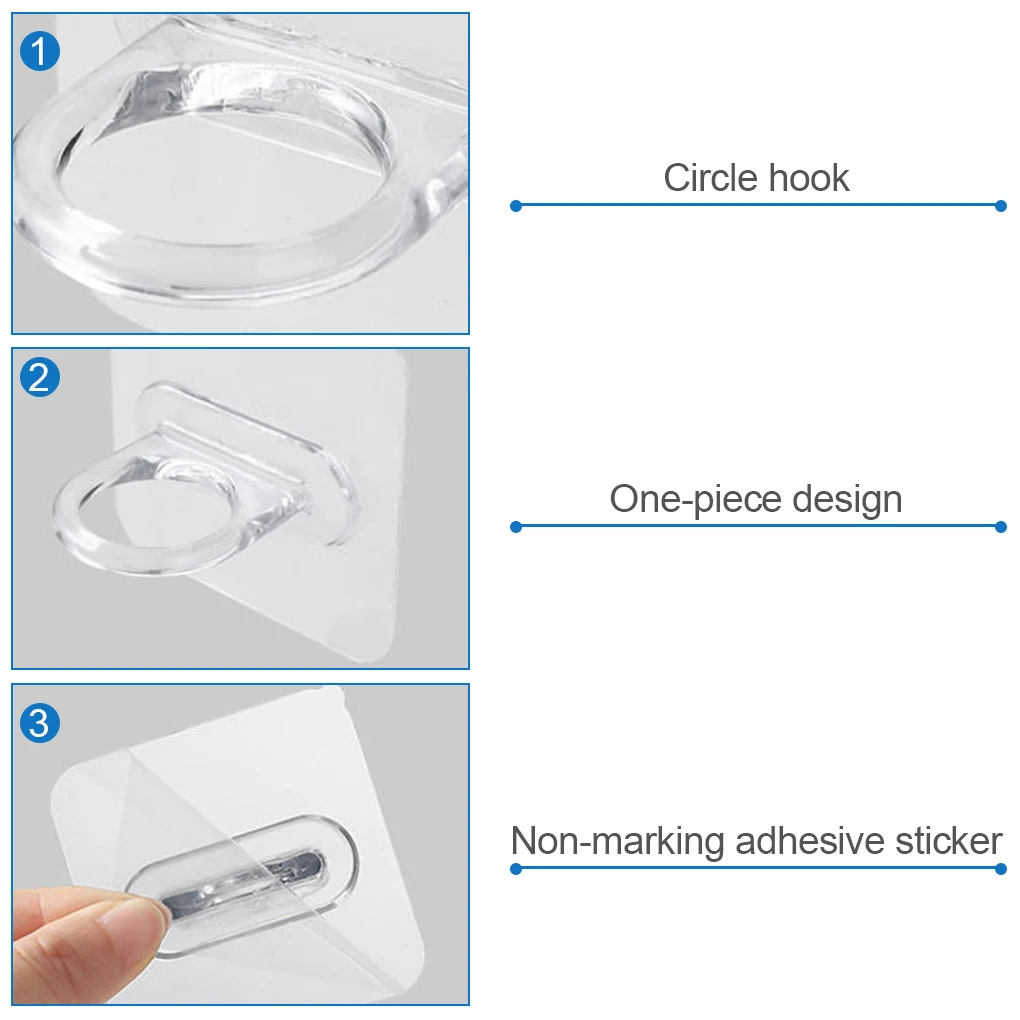 1

Circle hook

2

One-piece design

3

Non-marking adhesive sticker