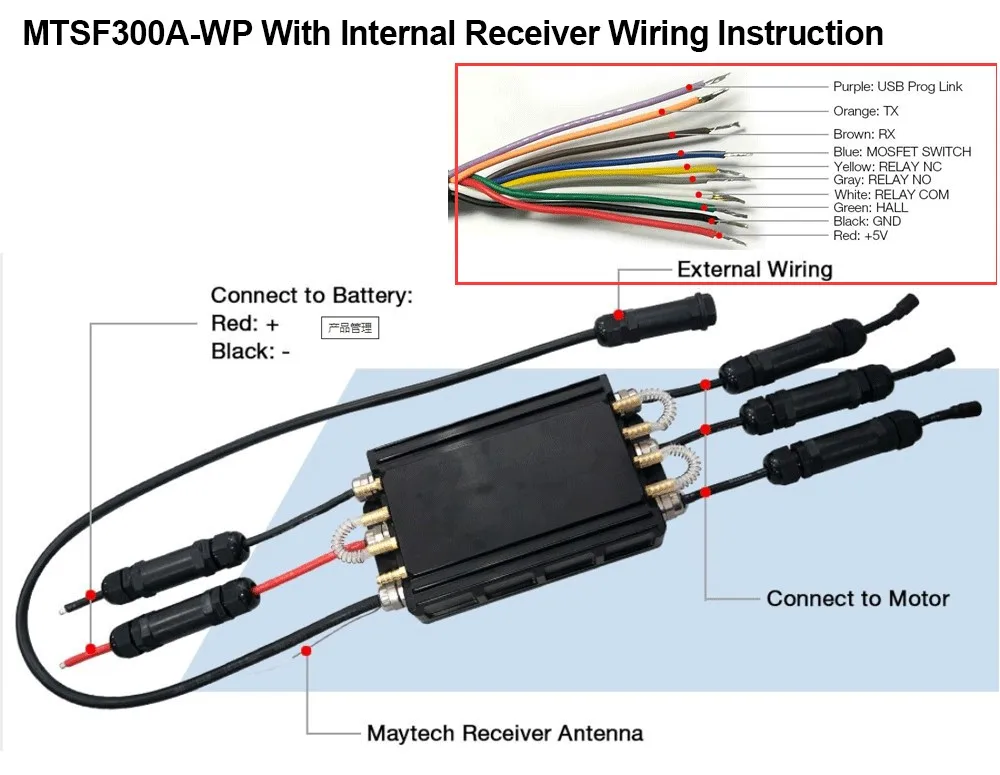 MTSF300A-WP With Internal Receiver Wiring Instruction

Purple: USB Prog Link
Orange: TX
Brown: RX
Blue: MOSFET SWITCH
Yellow: RELAY NC
Gray: RELAY NO
White: RELAY COM
Green: HALL
Black: GND
Red: +5V

External Wiring

Connect to Battery:
Red: +
Black: -

产品管理

Connect to Motor

Maytech Receiver Antenna