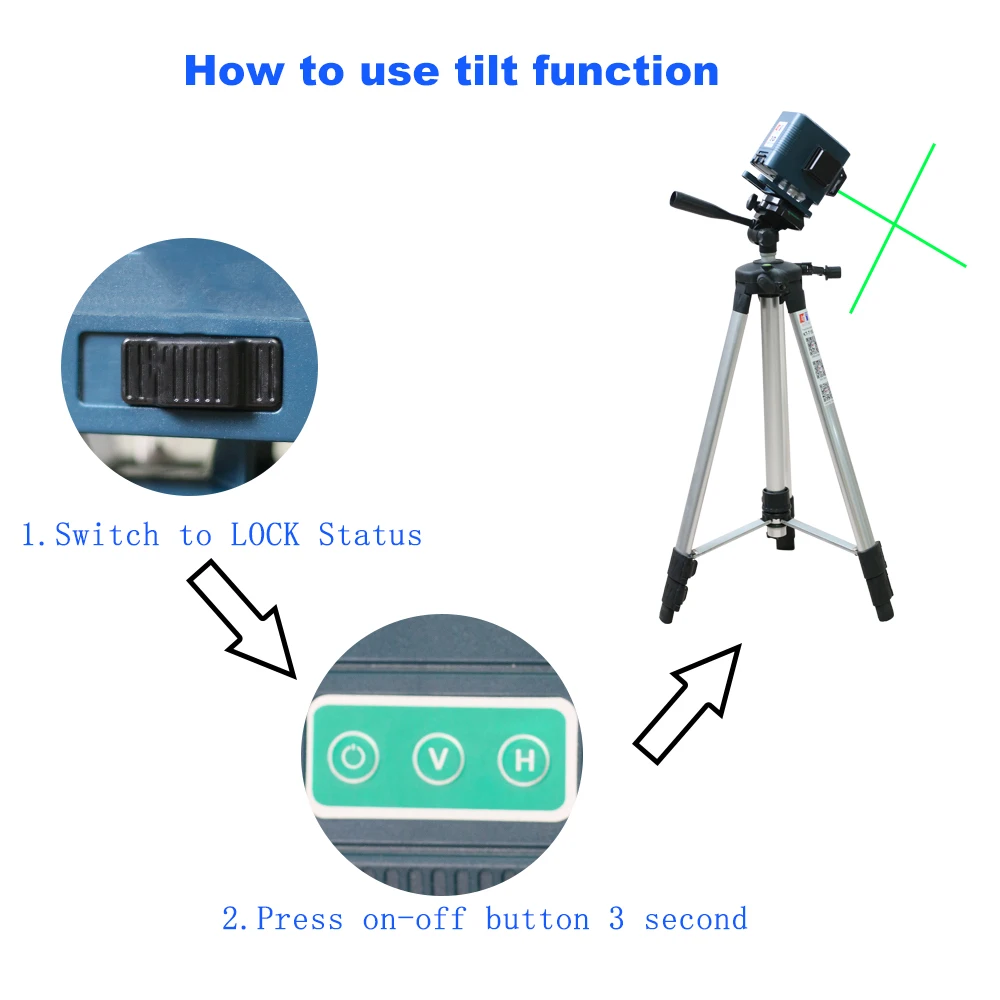 How to use tilt function

1.Switch to LOCK Status

V

H

2.Press on-off button 3 second