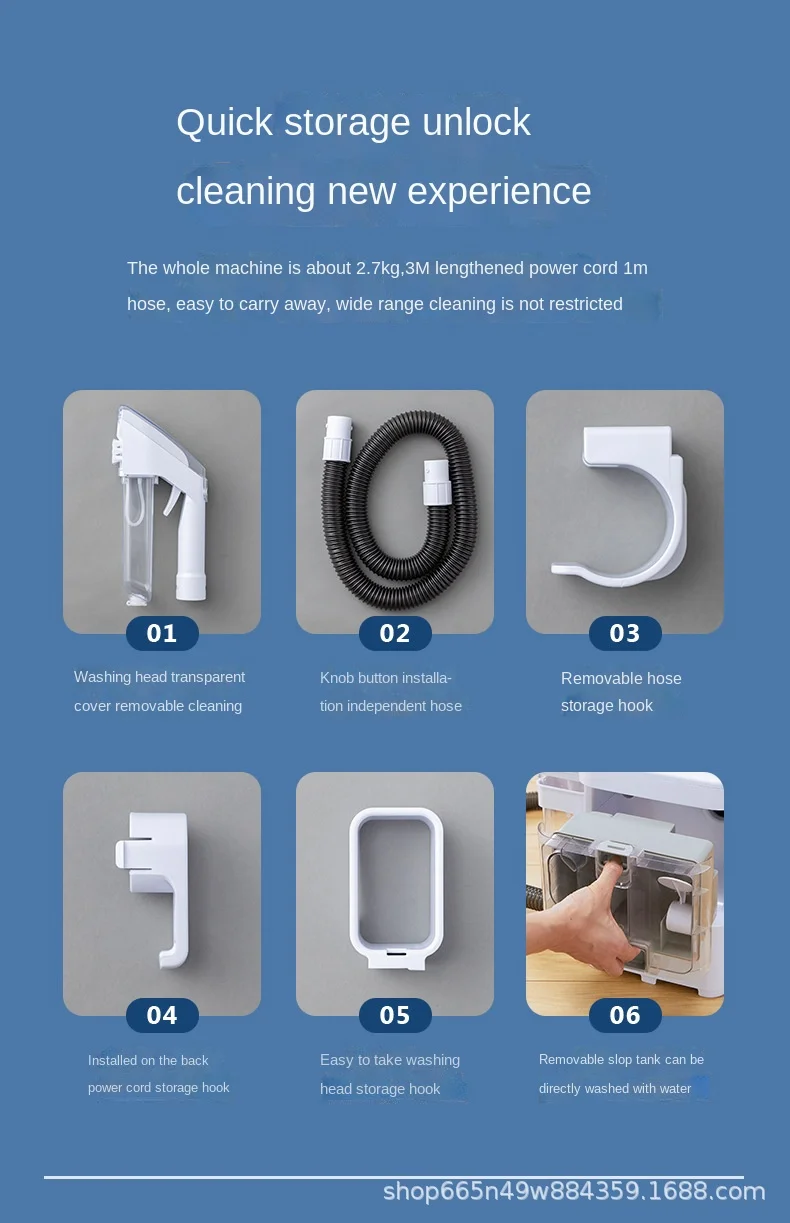 Quick storage unlock

cleaning new experience

The whole machine is about 2.7kg,3M lengthened power cord 1m hose, easy to carry away, wide range cleaning is not restricted

01

Washing head transparent cover removable cleaning

02

Knob button installation independent hose

03

Removable hose storage hook

04

Installed on the back power cord storage hook

05

Easy to take washing head storage hook

06

Removable slop tank can be directly washed with water

shop665n49w884359.1688.com