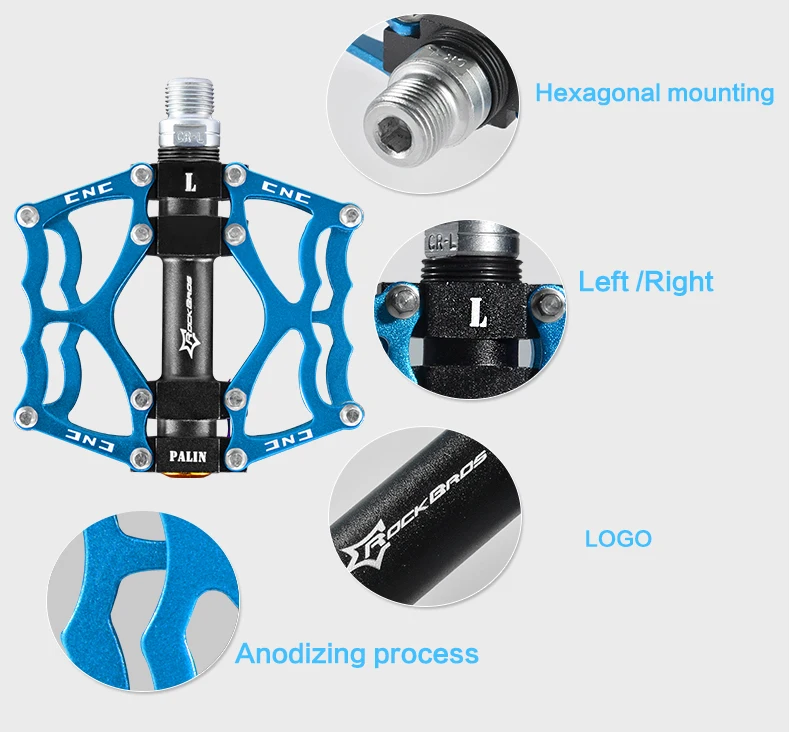 CR-L
L
CNC
CNC
ROCKBROS
CNC
CNC
PALIN

Hexagonal mounting

CR-L
L
Left /Right

ROCKBROS
LOGO

Anodizing process