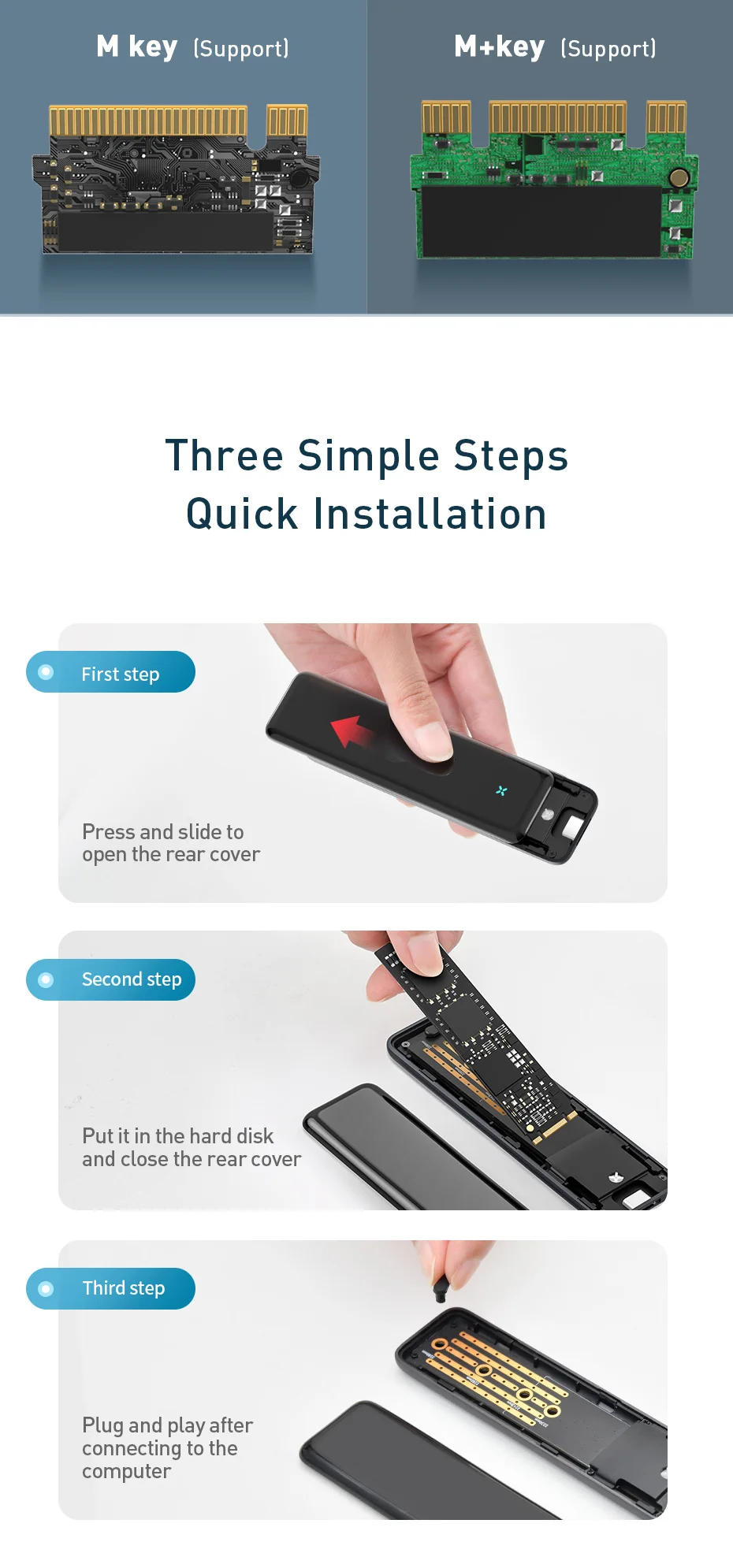 M key (Support)

M+key (Support)

Three Simple Steps
Quick Installation

First step

Press and slide to open the rear cover

Second step

Put it in the hard disk and close the rear cover

Third step

Plug and play after connecting to the computer