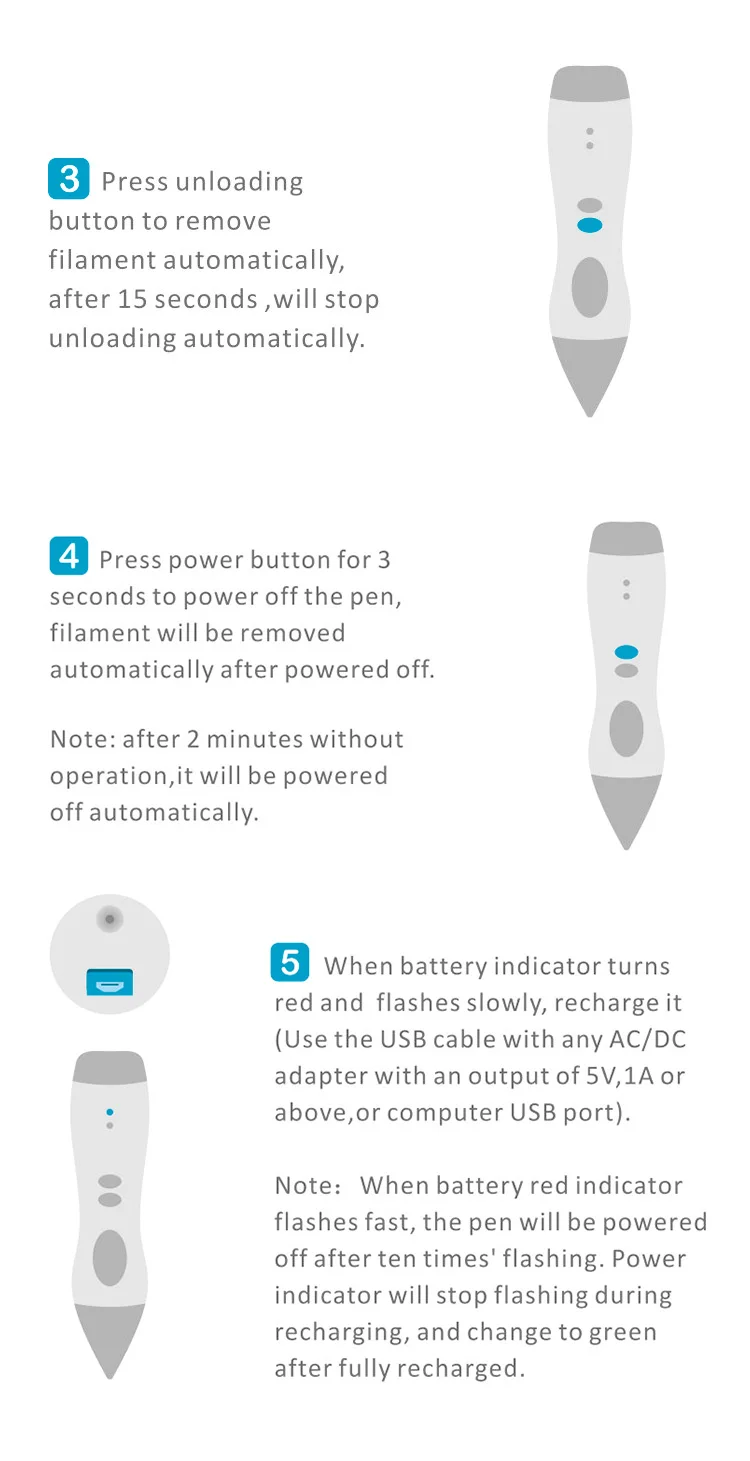 3 Press unloading button to remove filament automatically, after 15 seconds ,will stop unloading automatically.

4 Press power button for 3 seconds to power off the pen, filament will be removed automatically after powered off.

Note: after 2 minutes without operation,it will be powered off automatically.

5 When battery indicator turns red and flashes slowly, recharge it (Use the USB cable with any AC/DC adapter with an output of 5V,1A or above,or computer USB port).

Note: When battery red indicator flashes fast, the pen will be powered off after ten times' flashing. Power indicator will stop flashing during recharging, and change to green after fully recharged.