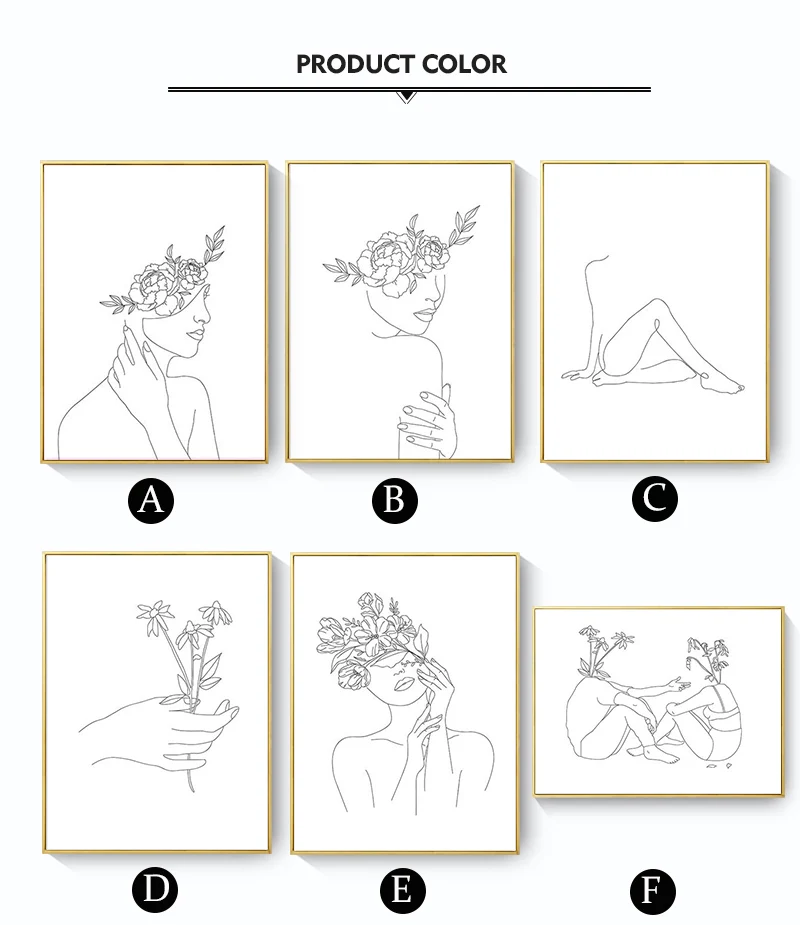 PRODUCT COLOR

A

B

C

D

E

F