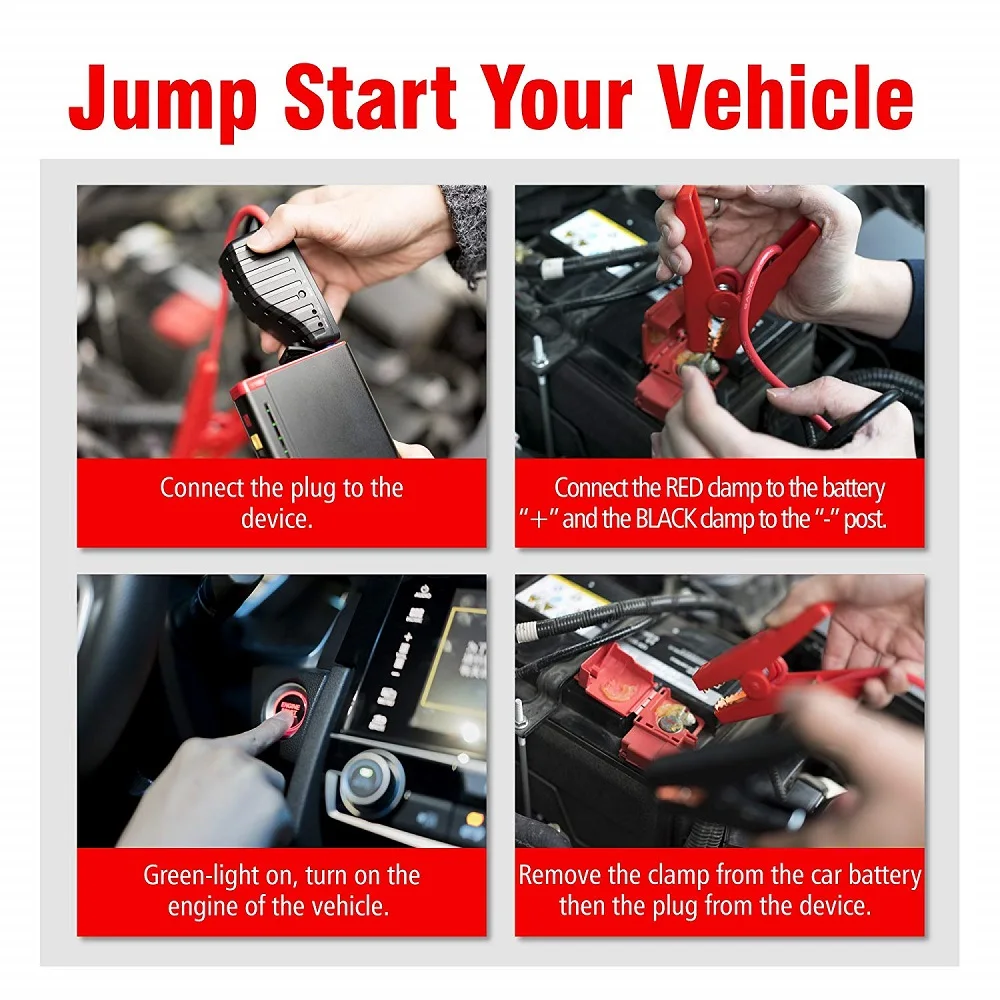 Jump Start Your Vehicle

Connect the plug to the device.

Connect the RED clamp to the battery "+" and the BLACK clamp to the "-" post.

ENGINE

Green-light on, turn on the engine of the vehicle.

Remove the clamp from the car battery then the plug from the device.