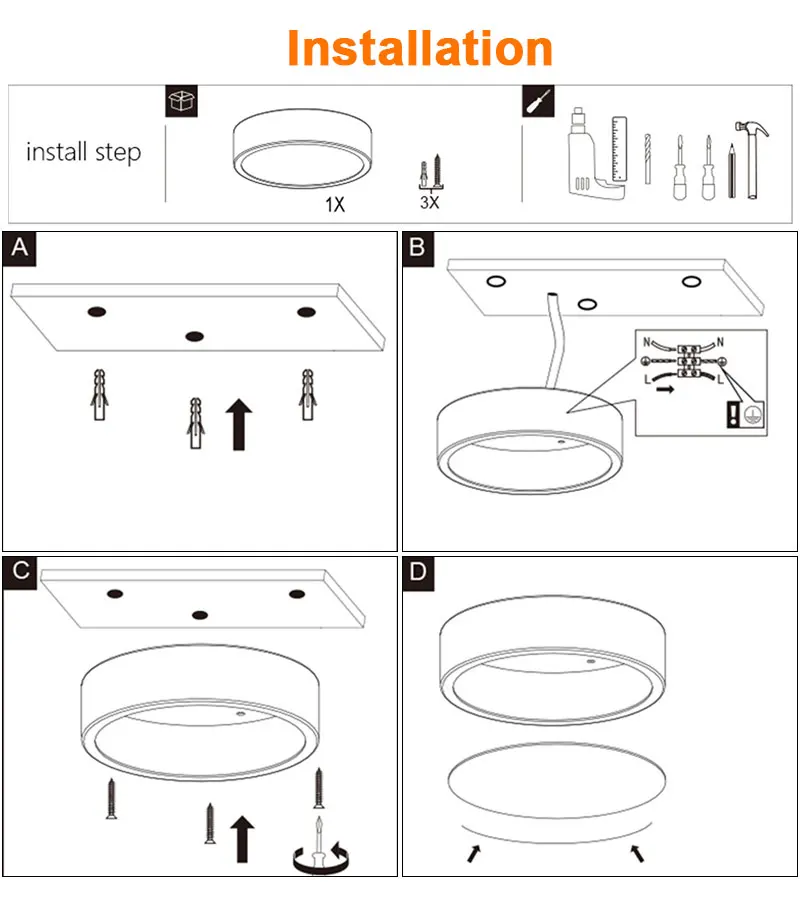 Installation

install step

1X

3X

A

B

N N

L L

C

D