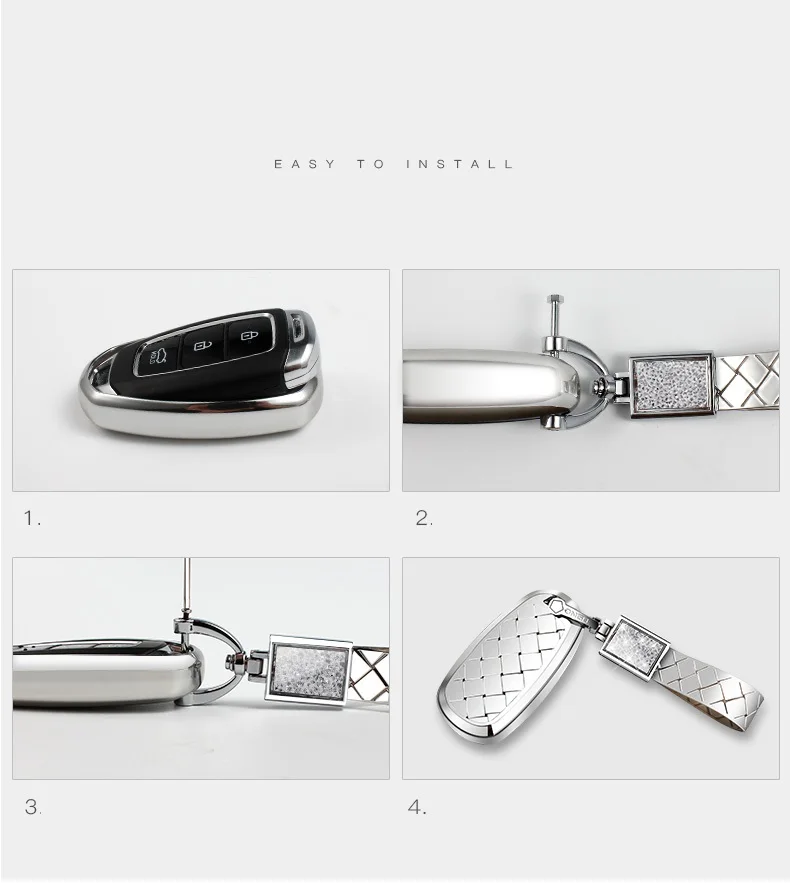 EASY TO INSTALL

1.

2.

3.

4.