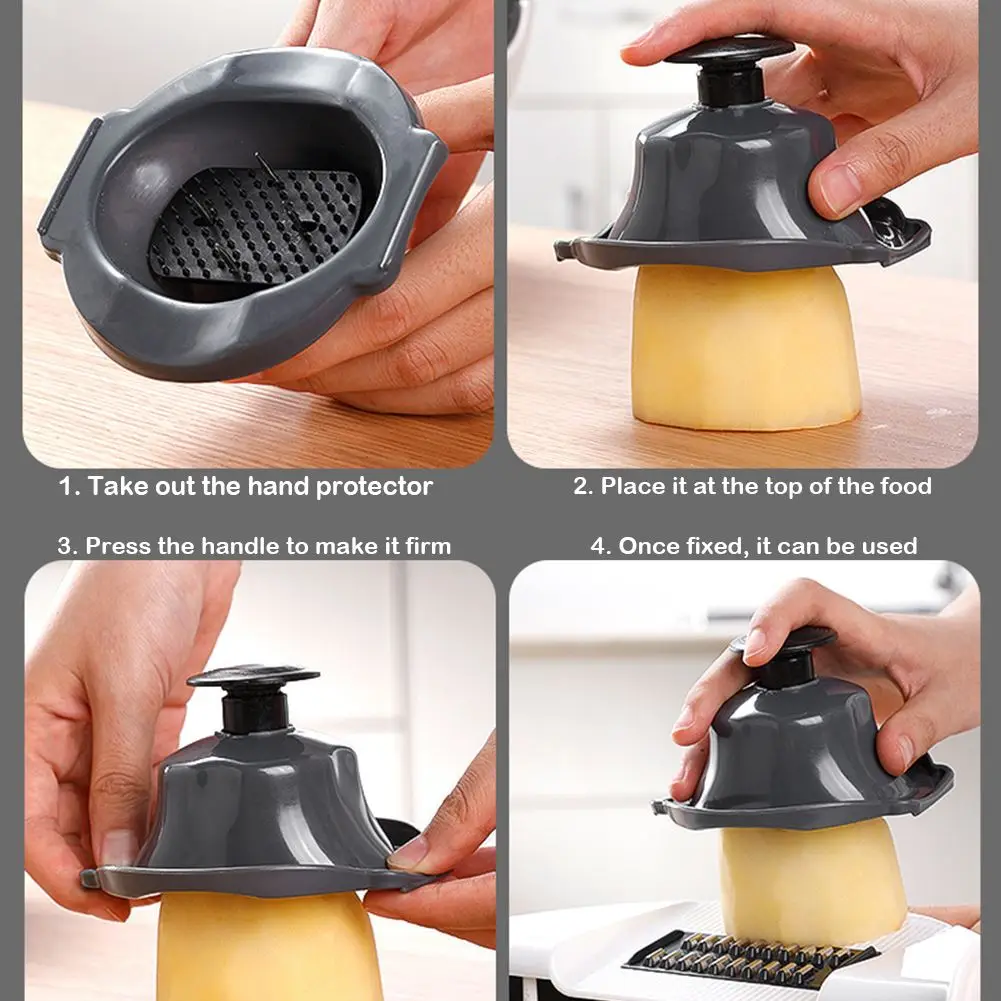 1. Take out the hand protector

2. Place it at the top of the food

3. Press the handle to make it firm

4. Once fixed, it can be used