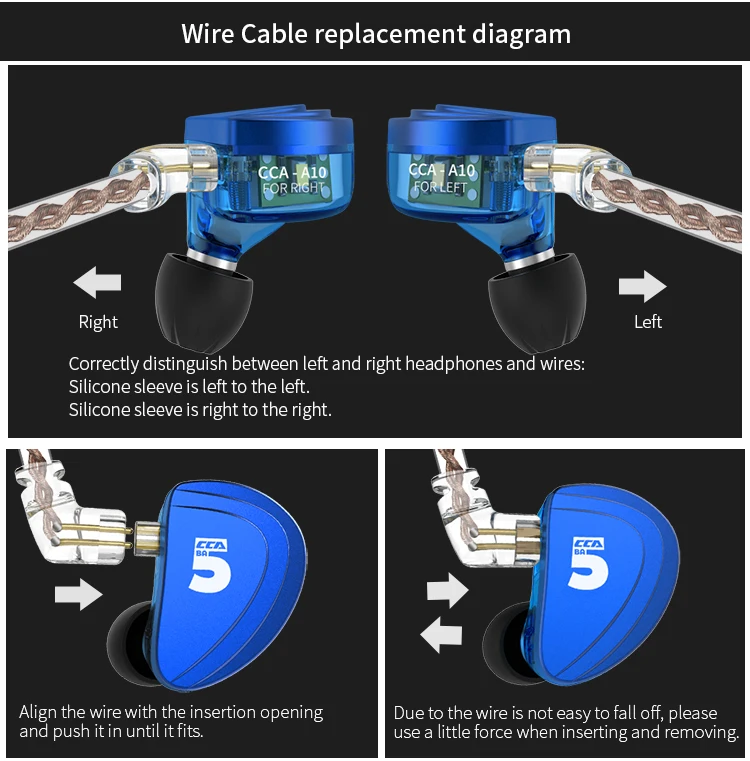 Wire Cable replacement diagram

CCA - A10
FOR RIGHT

CCA - A10
FOR LEFT

Right

Left

Correctly distinguish between left and right headphones and wires:
Silicone sleeve is left to the left.
Silicone sleeve is right to the right.

CCA
BA
5

Align the wire with the insertion opening and push it in until it fits.

CCA
BA
5

Due to the wire is not easy to fall off, please use a little force when inserting and removing.