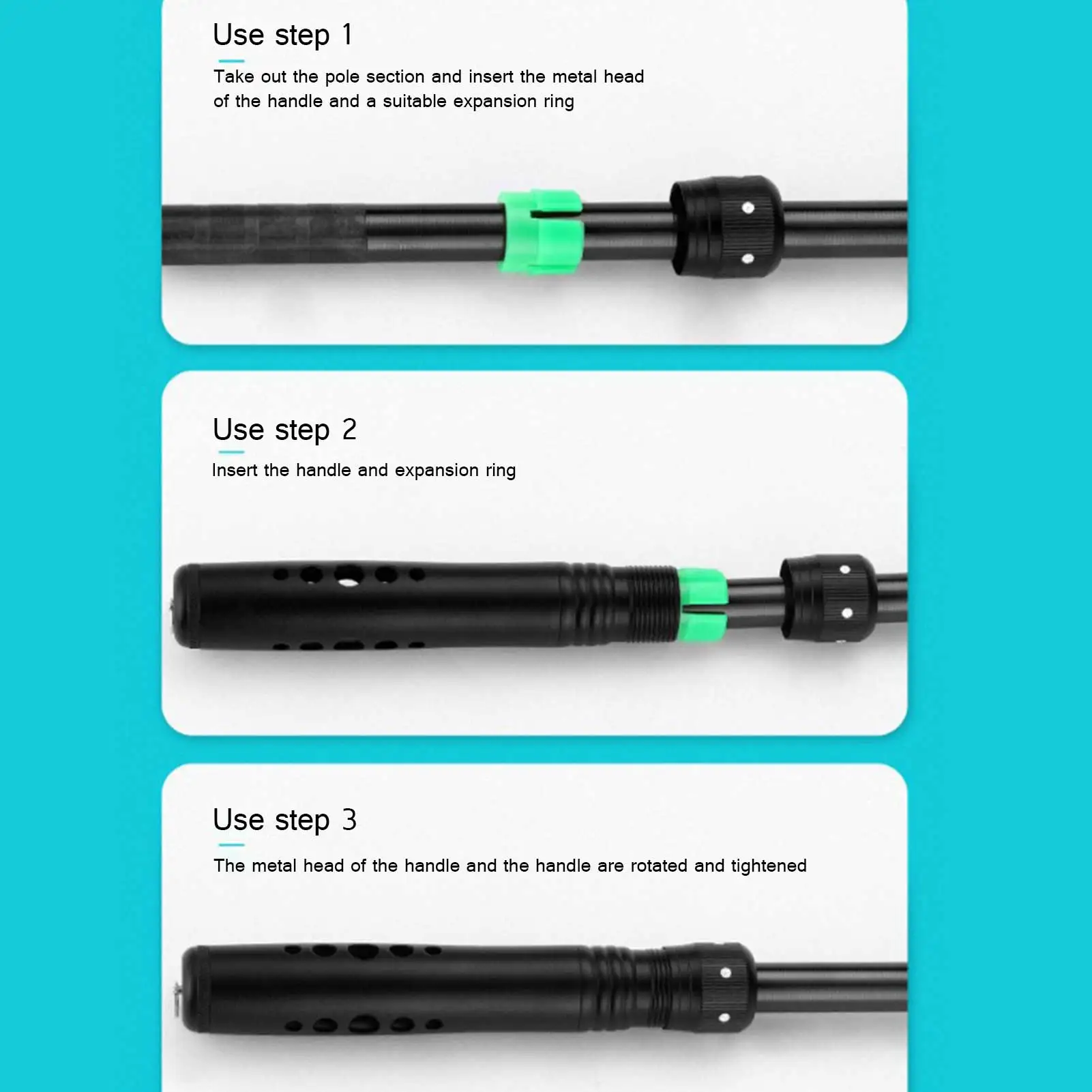 Use step 1

Take out the pole section and insert the metal head of the handle and a suitable expansion ring

Use step 2

Insert the handle and expansion ring

Use step 3

The metal head of the handle and the handle are rotated and tightened