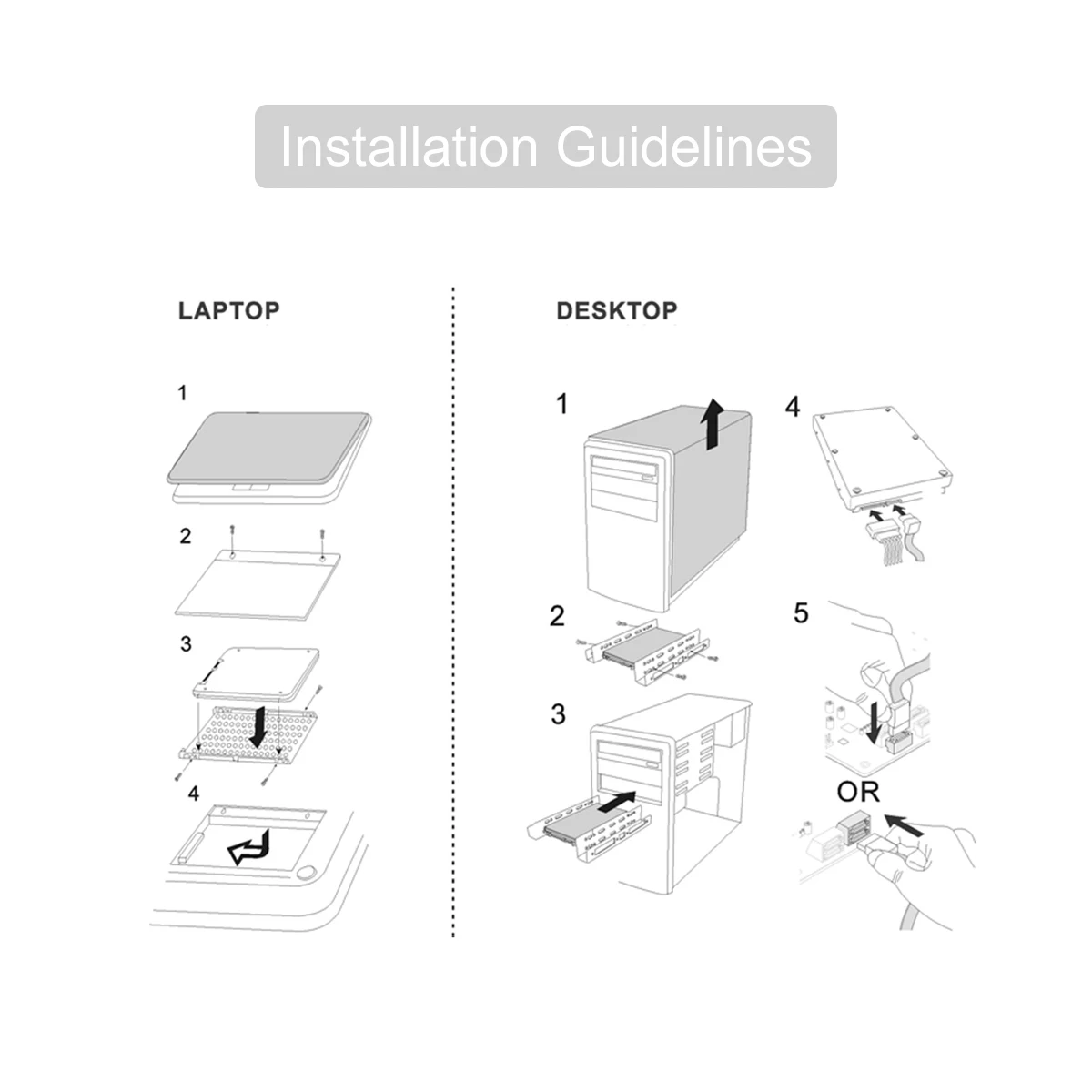 Installation Guidelines

LAPTOP

1

2

3

4

DESKTOP

1

2

3

4

5

OR