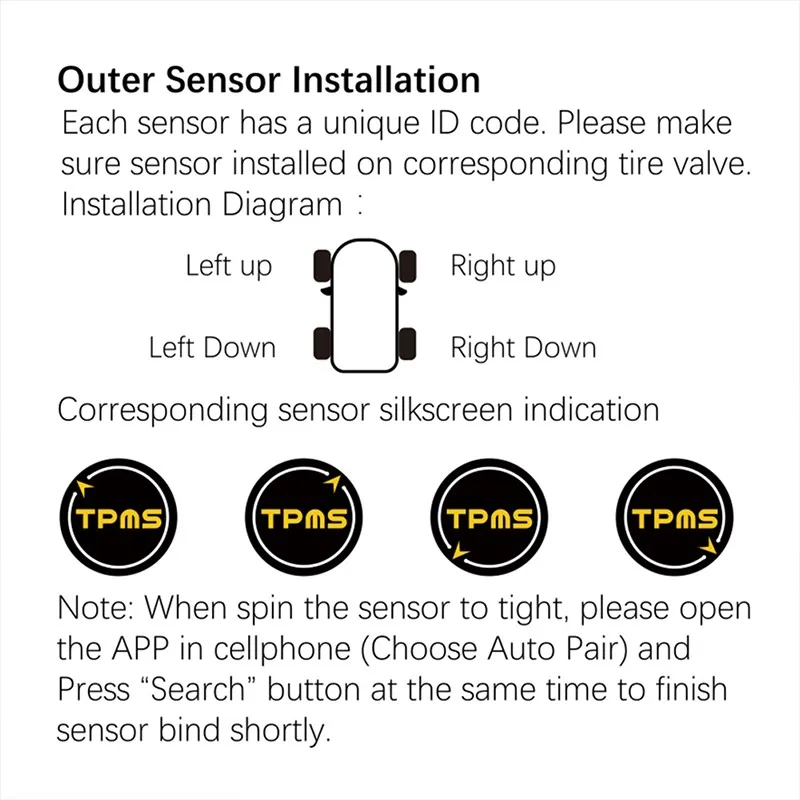 Outer Sensor Installation

Each sensor has a unique ID code. Please make sure sensor installed on corresponding tire valve. Installation Diagram ：

Left up

Right up

Left Down

Right Down

Corresponding sensor silkscreen indication

TPMS

TPMS

TPMS

TPMS

Note: When spin the sensor to tight, please open the APP in cellphone (Choose Auto Pair) and Press “Search” button at the same time to finish sensor bind shortly.