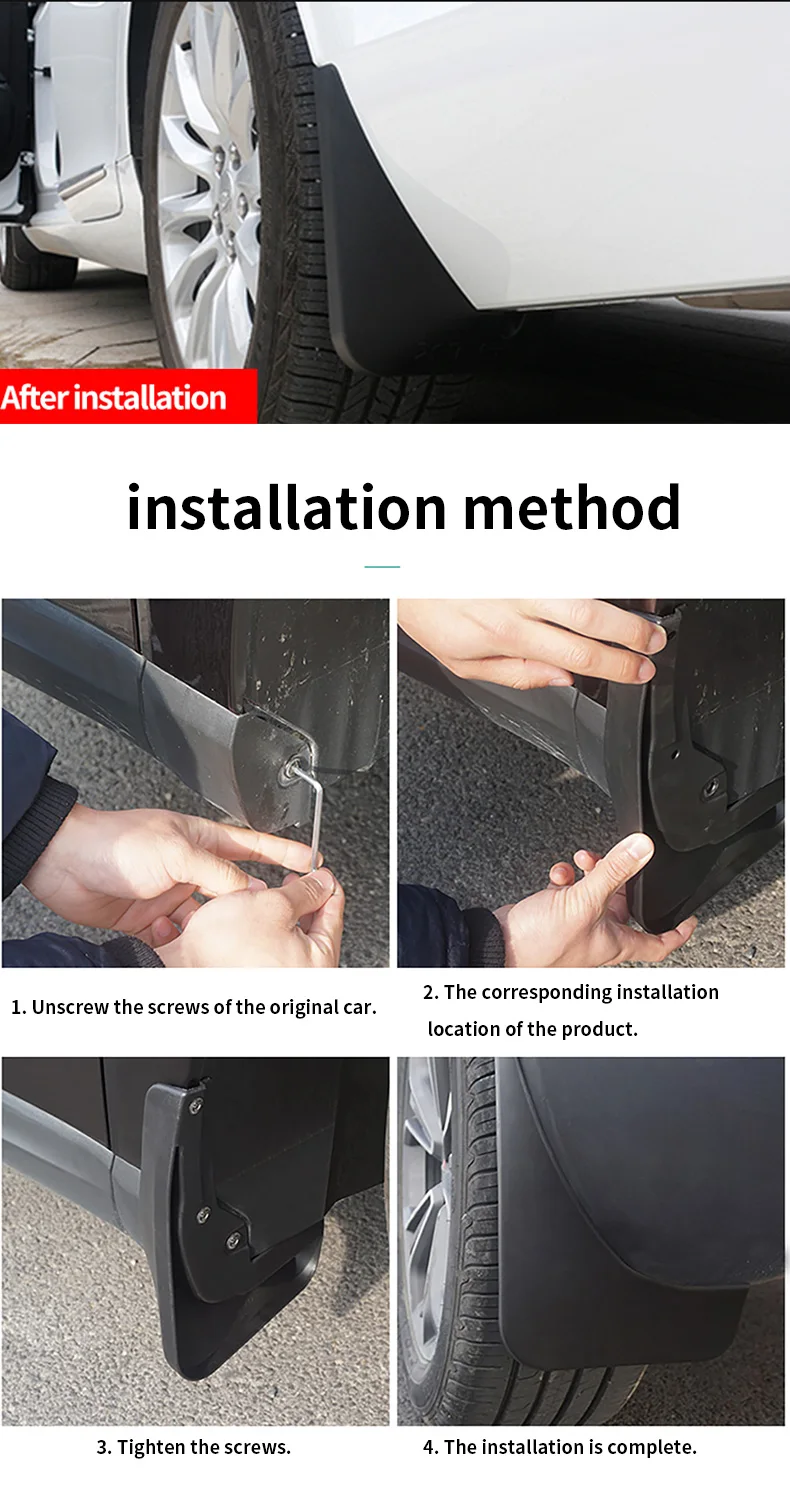 After installation

installation method

1. Unscrew the screws of the original car.

2. The corresponding installation location of the product.

3. Tighten the screws.

4. The installation is complete.