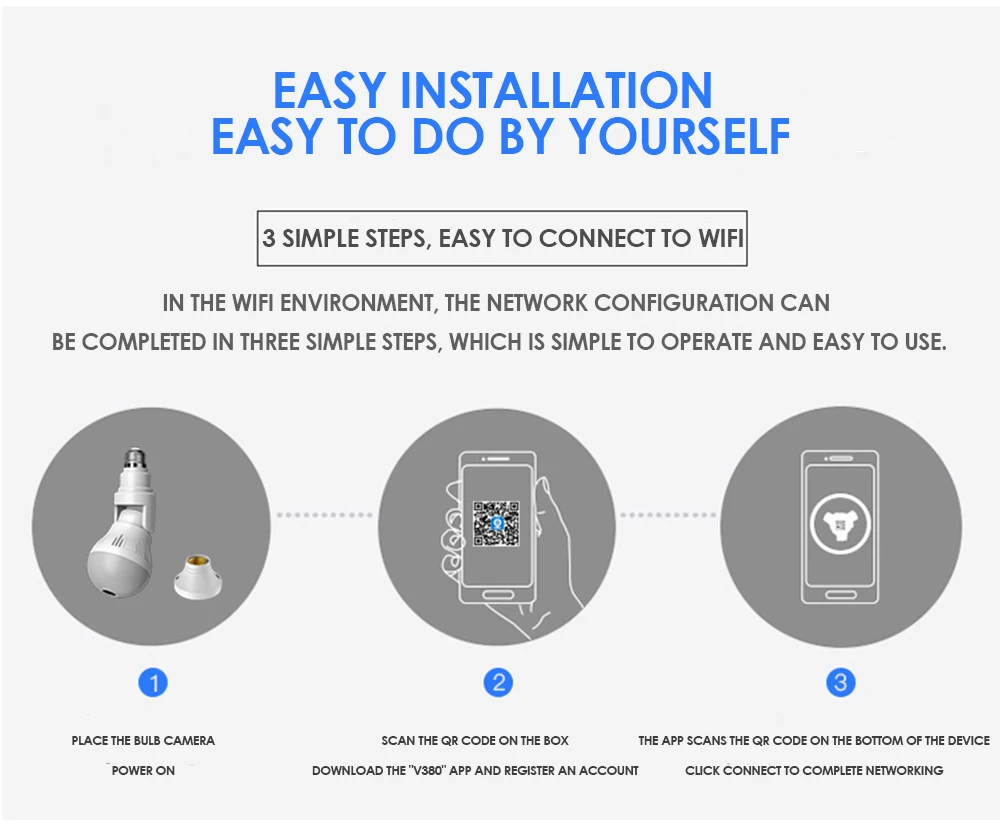 EASY INSTALLATION
EASY TO DO BY YOURSELF

3 SIMPLE STEPS, EASY TO CONNECT TO WIFI

IN THE WIFI ENVIRONMENT, THE NETWORK CONFIGURATION CAN BE COMPLETED IN THREE SIMPLE STEPS, WHICH IS SIMPLE TO OPERATE AND EASY TO USE.

1

PLACE THE BULB CAMERA
POWER ON

2

SCAN THE QR CODE ON THE BOX
DOWNLOAD THE "V380" APP AND REGISTER AN ACCOUNT

3

THE APP SCANS THE QR CODE ON THE BOTTOM OF THE DEVICE
CLICK CONNECT TO COMPLETE NETWORKING