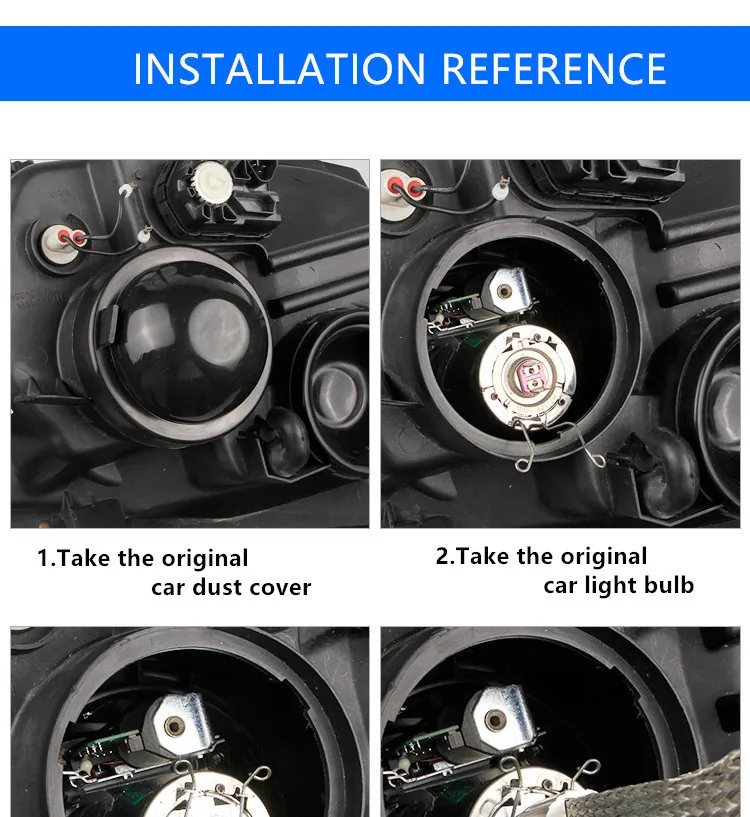 INSTALLATION REFERENCE

1.Take the original car dust cover

2.Take the original car light bulb