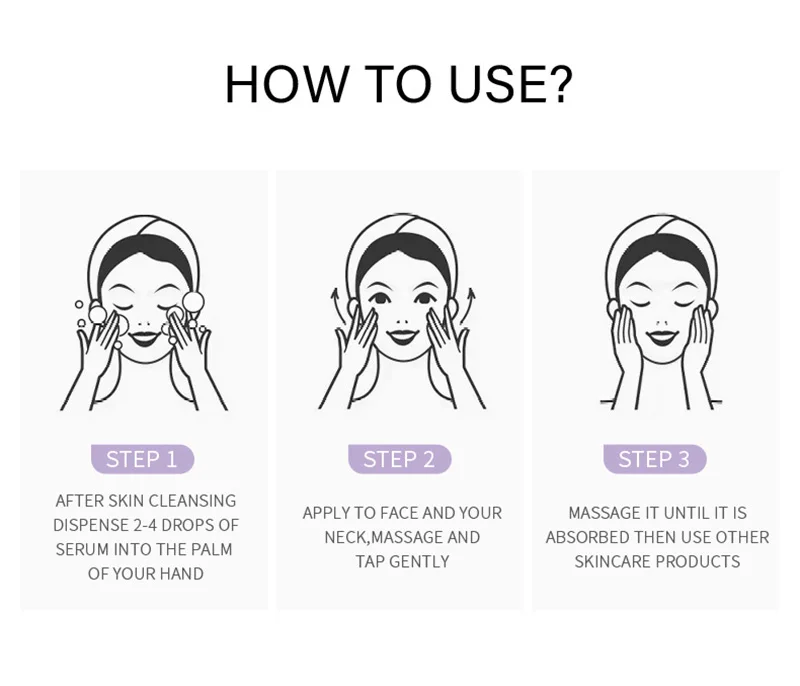 HOW TO USE?

STEP 1

AFTER SKIN CLEANSING DISPENSE 2-4 DROPS OF SERUM INTO THE PALM OF YOUR HAND

STEP 2

APPLY TO FACE AND YOUR NECK,MASSAGE AND TAP GENTLY

STEP 3

MASSAGE IT UNTIL IT IS ABSORBED THEN USE OTHER SKINCARE PRODUCTS