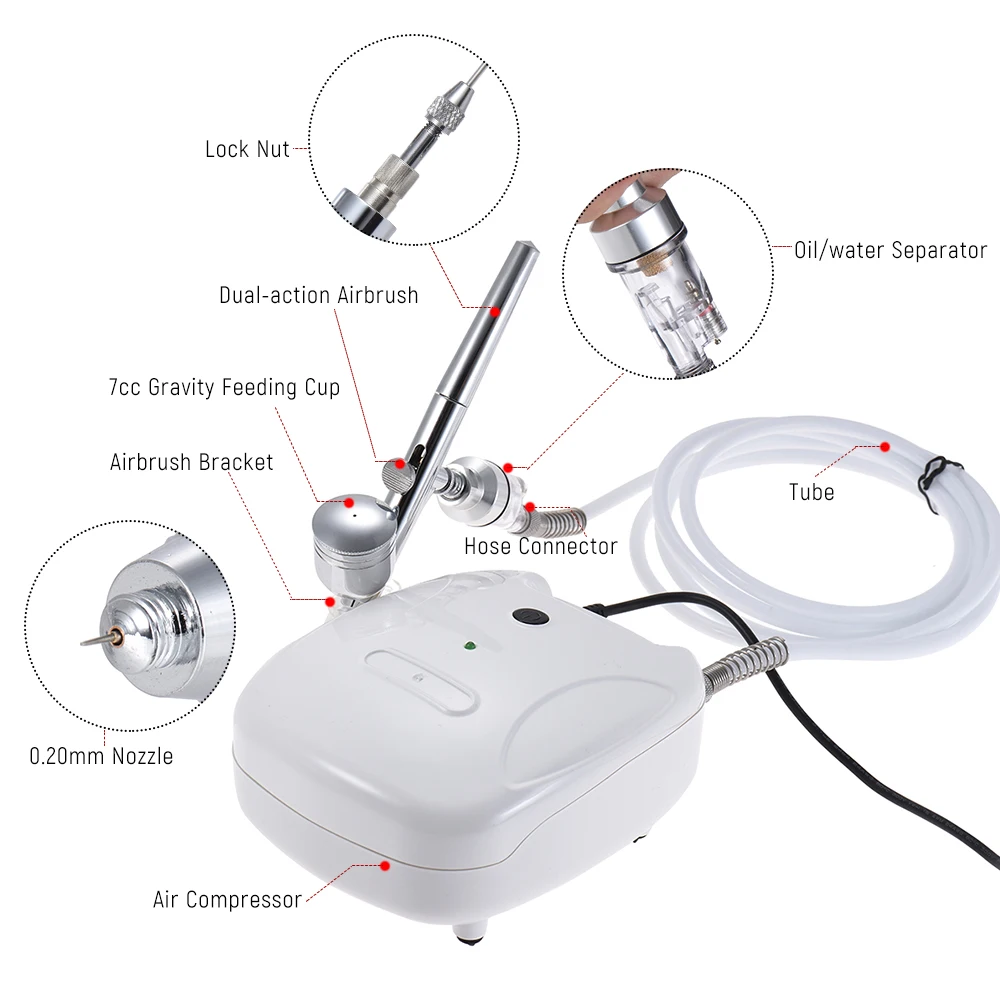 Lock Nut

Oil/water Separator

Dual-action Airbrush

7cc Gravity Feeding Cup

Airbrush Bracket

Tube

Hose Connector

0.20mm Nozzle

Air Compressor