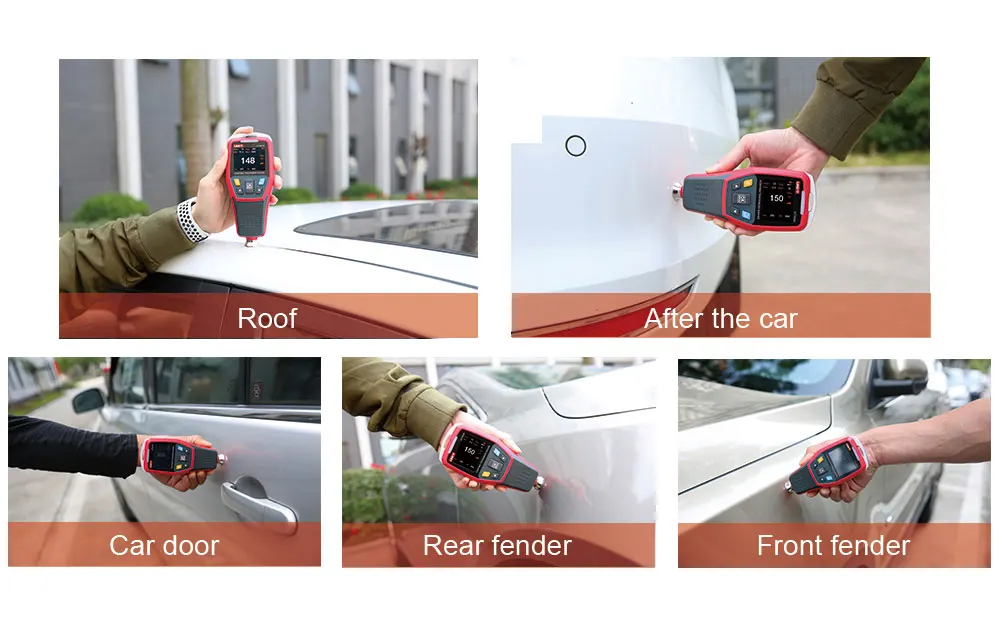 148

Roof

150

After the car

Car door

150

Rear fender

Front fender