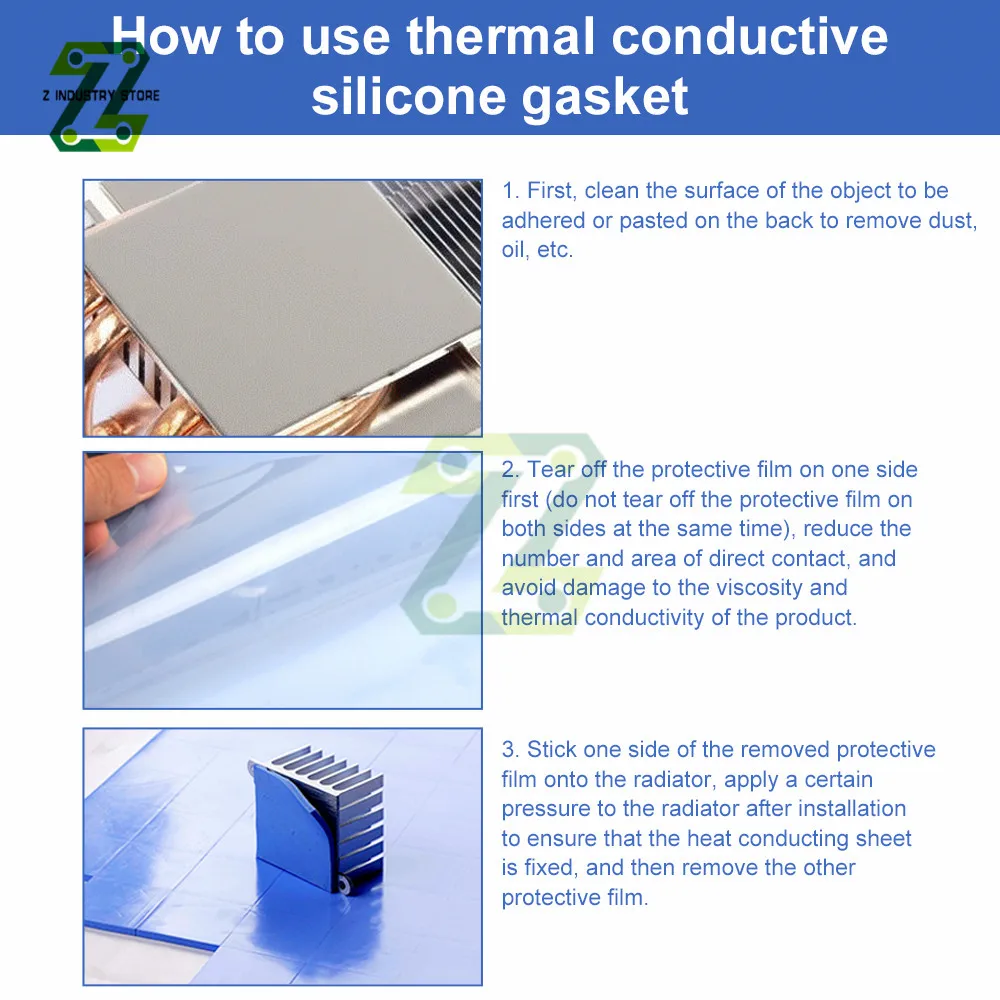 How to use thermal conductive silicone gasket

Z INDUSTRY STORE

1. First, clean the surface of the object to be adhered or pasted on the back to remove dust, oil, etc.

2. Tear off the protective film on one side first (do not tear off the protective film on both sides at the same time), reduce the number and area of direct contact, and avoid damage to the viscosity and thermal conductivity of the product.

3. Stick one side of the removed protective film onto the radiator, apply a certain pressure to the radiator after installation to ensure that the heat conducting sheet is fixed, and then remove the other protective film.