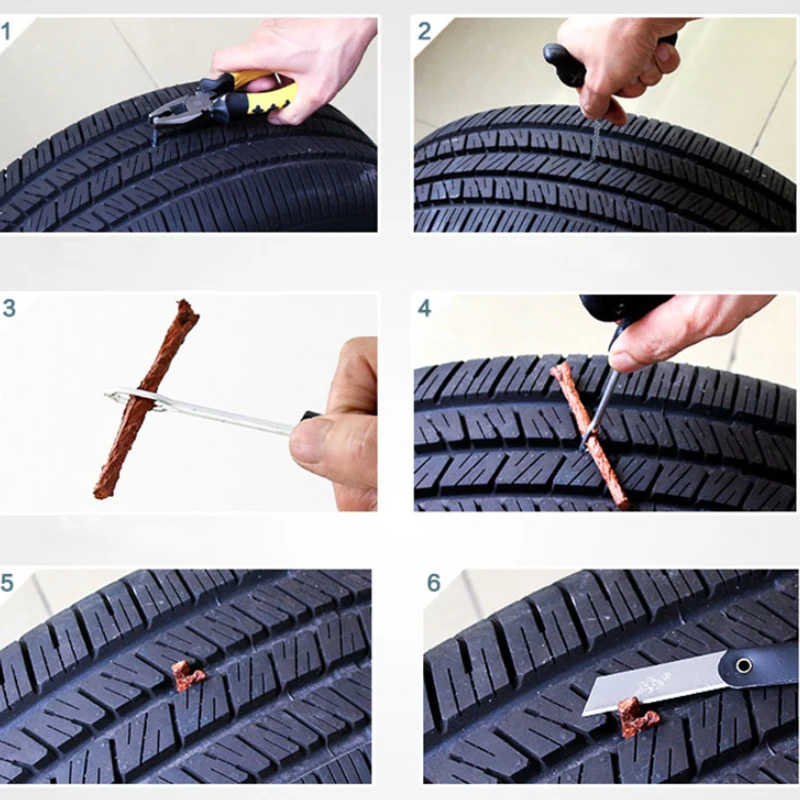 1

2

3

4

5

6