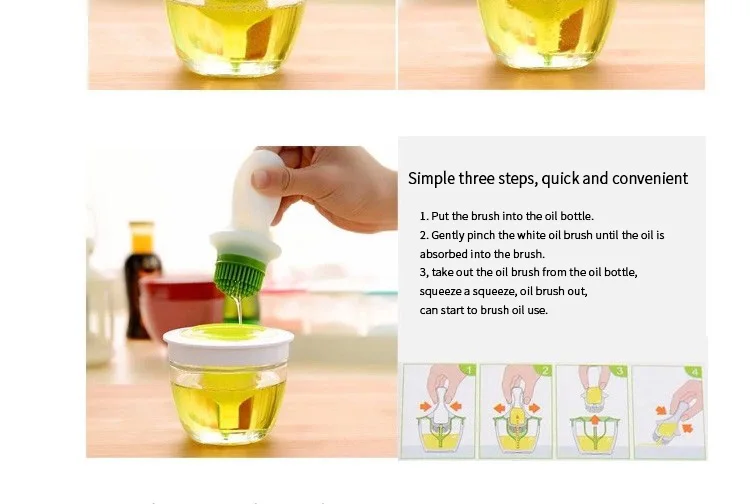 Simple three steps, quick and convenient

1. Put the brush into the oil bottle.
2. Gently pinch the white oil brush until the oil is absorbed into the brush.
3, take out the oil brush from the oil bottle, squeeze a squeeze, oil brush out, can start to brush oil use.

1

2

3

4