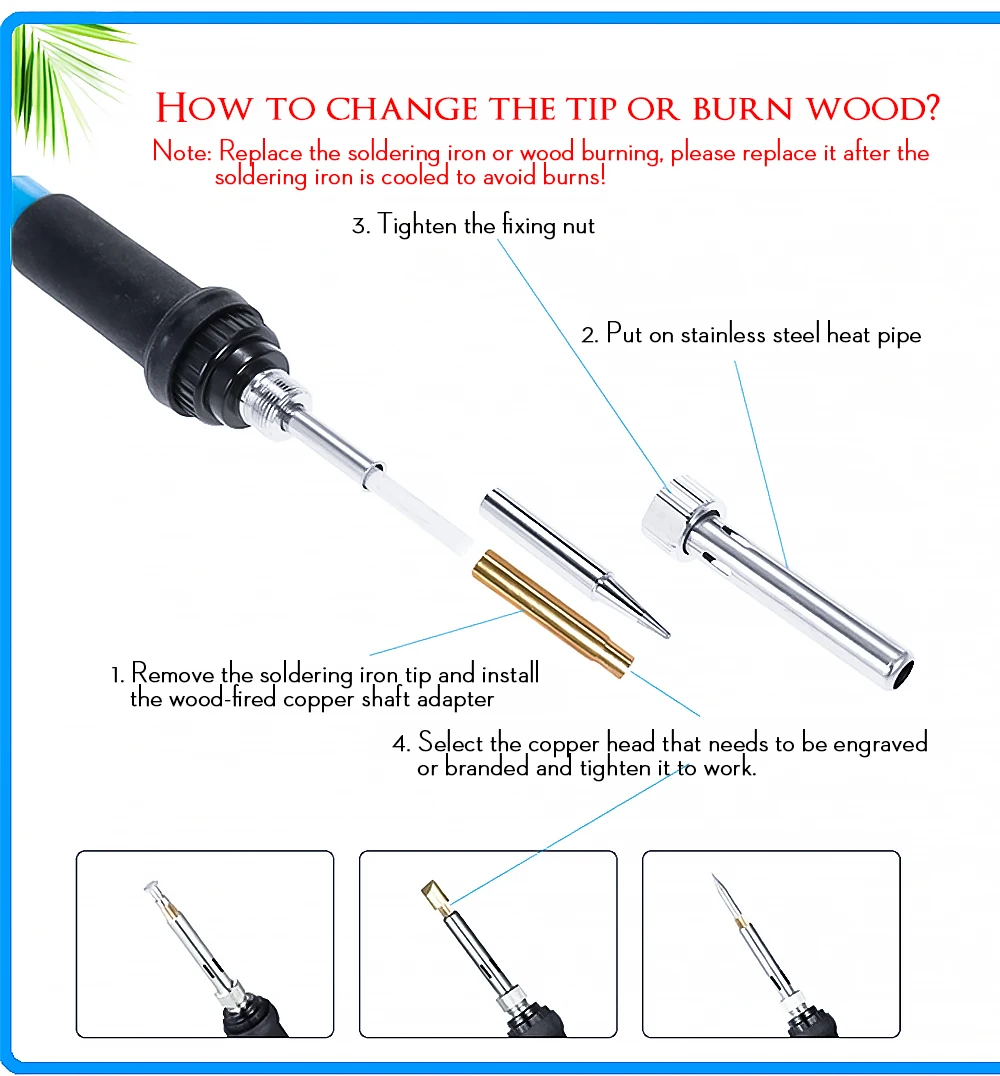 HOW TO CHANGE THE TIP OR BURN WOOD?

Note: Replace the soldering iron or wood burning, please replace it after the soldering iron is cooled to avoid burns!

3. Tighten the fixing nut

2. Put on stainless steel heat pipe

1. Remove the soldering iron tip and install the wood-fired copper shaft adapter

4. Select the copper head that needs to be engraved or branded and tighten it to work.