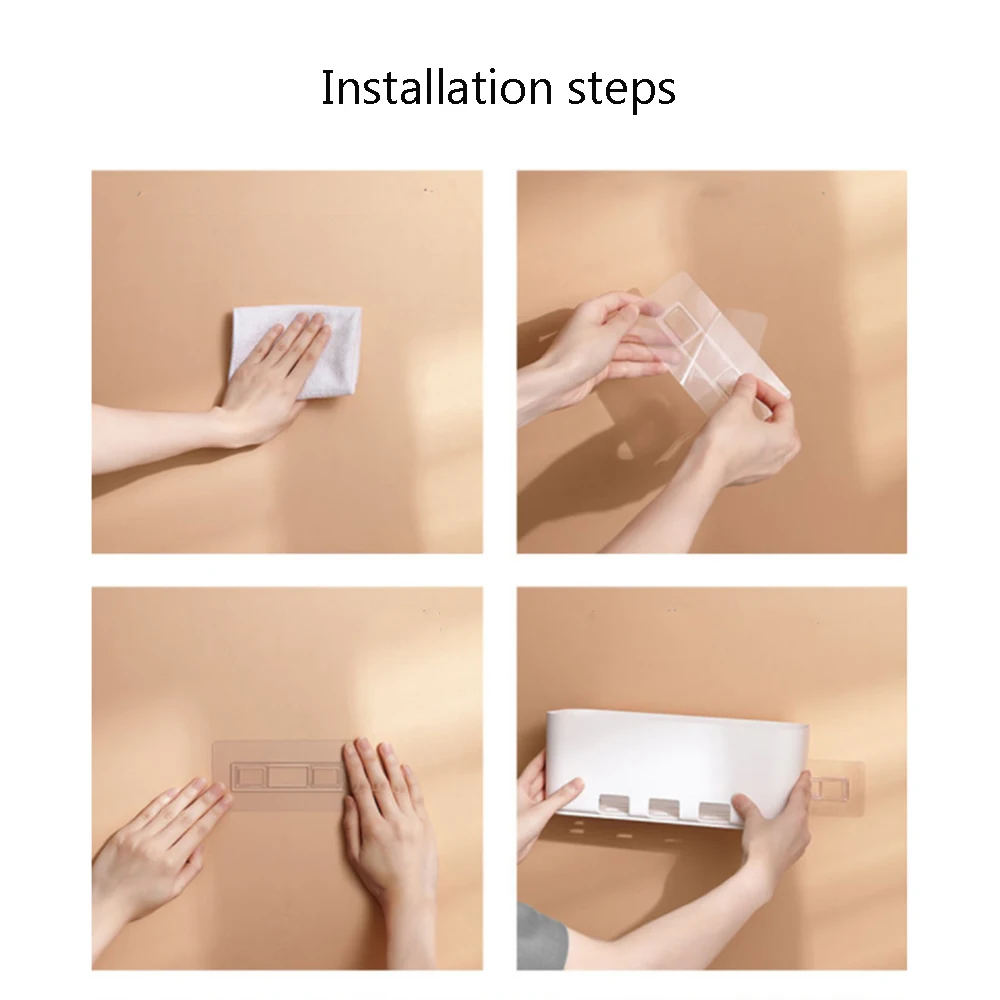 Installation steps