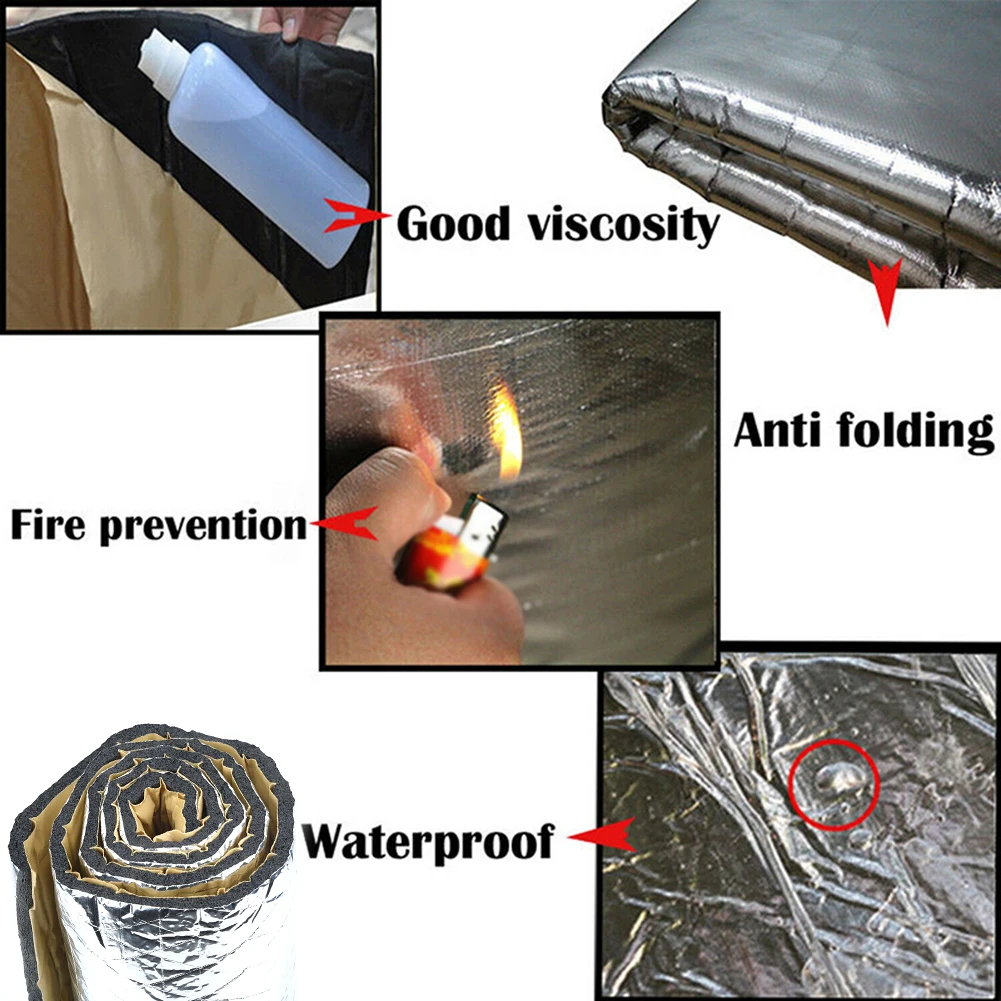 Good viscosity

Anti folding

Fire prevention

Waterproof