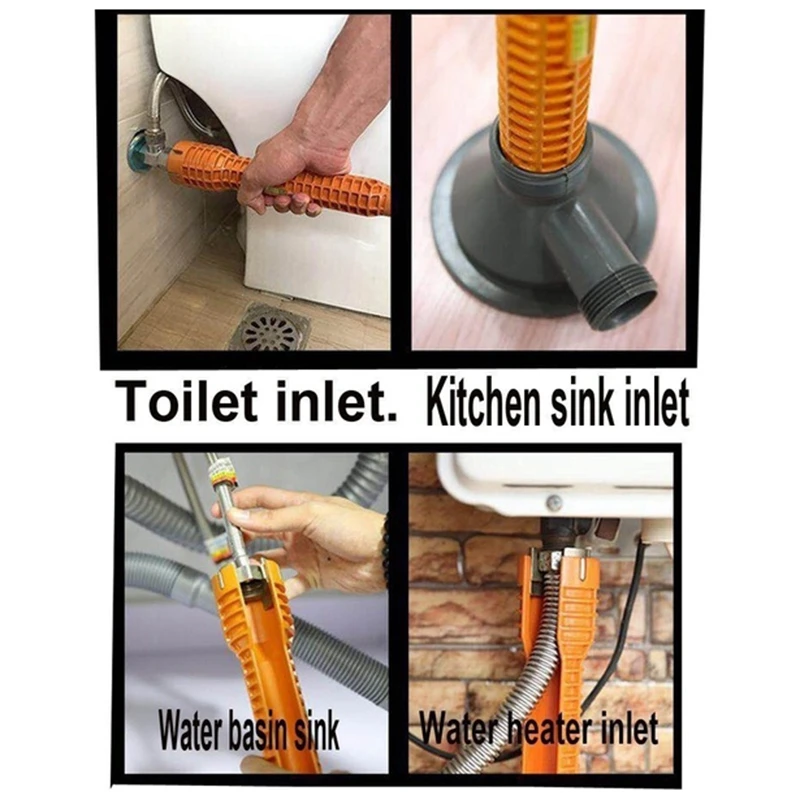 Toilet inlet.

Kitchen sink inlet

Water basin sink

Water heater inlet