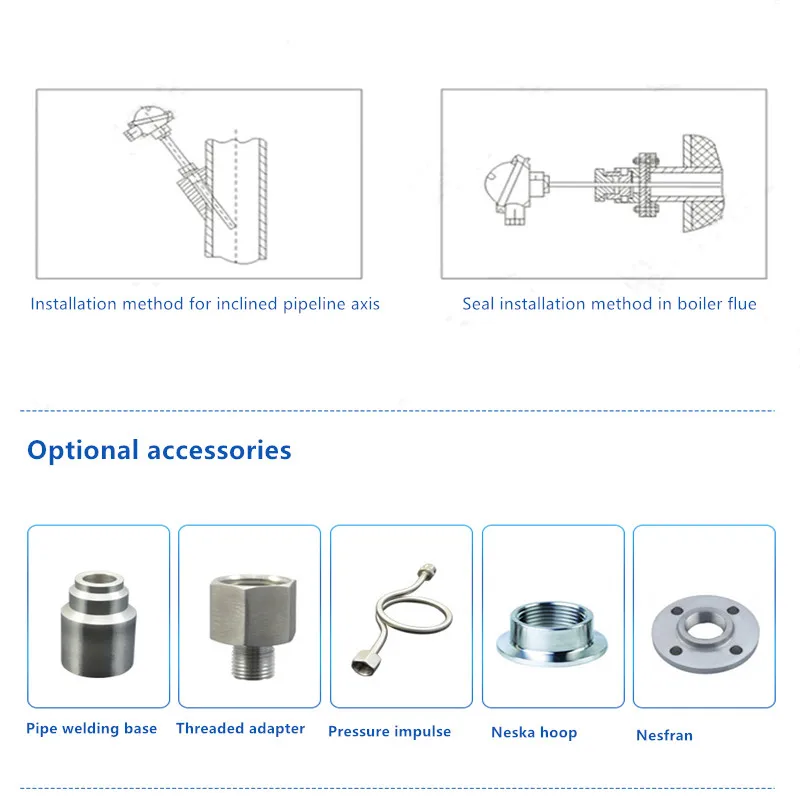 Installation method for inclined pipeline axis

Seal installation method in boiler flue

Optional accessories

Pipe welding base

Threaded adapter

Pressure impulse

Neska hoop

Nesfran