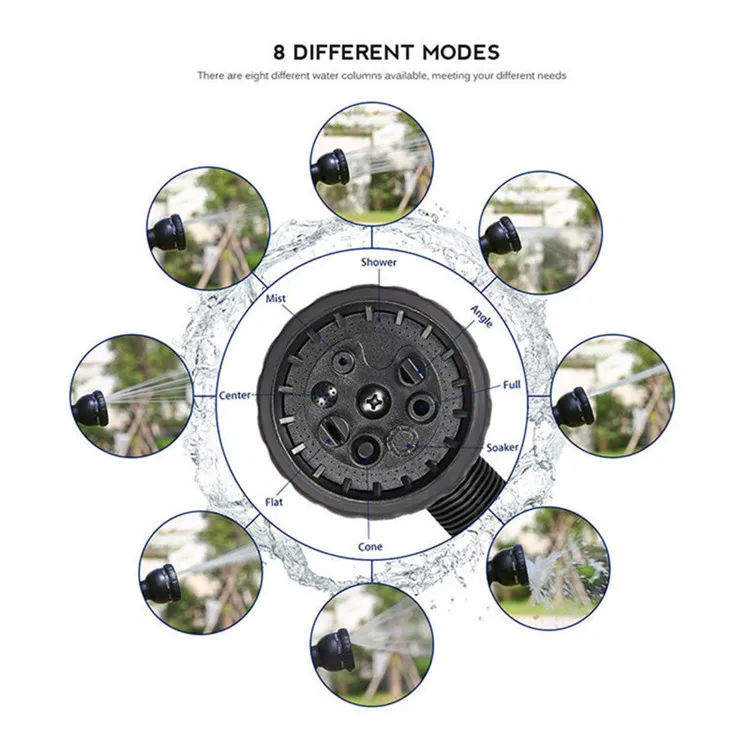 8 DIFFERENT MODES
There are eight different water columns available, meeting your different needs

Shower
Mist
Angle
Center
Full
Soaker
Flat
Cone