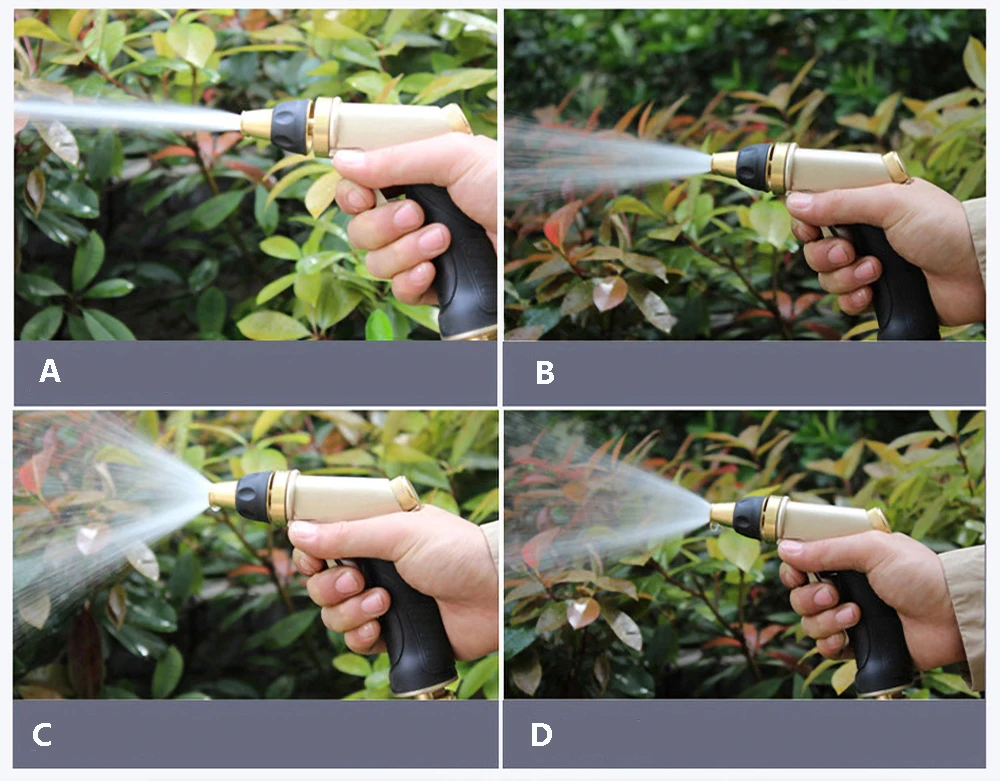 A

B

C

D