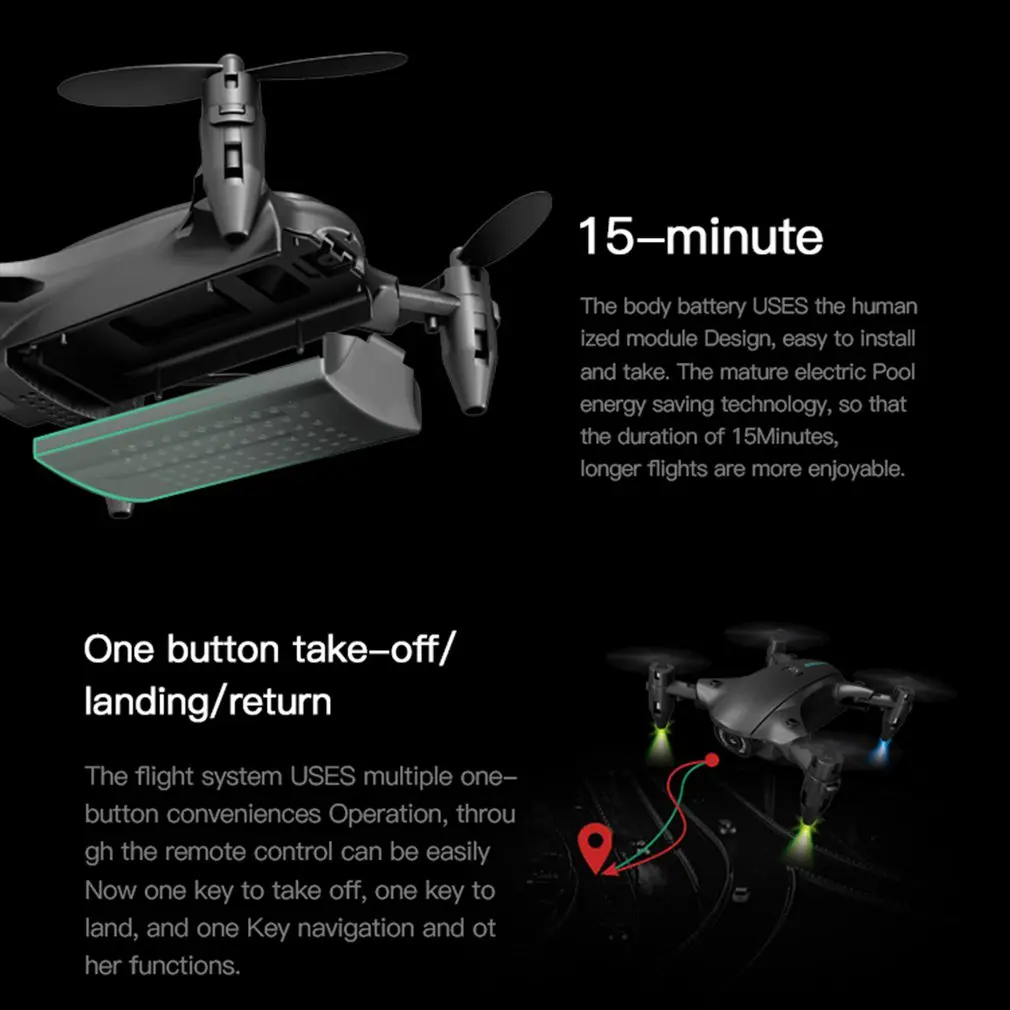 15–minute

The body battery USES the human ized module Design, easy to install and take. The mature electric Pool energy saving technology, so that the duration of 15Minutes, longer flights are more enjoyable.

One button take–off/ landing/return

The flight system USES multiple one–button conveniences Operation, throu gh the remote control can be easily Now one key to take off, one key to land, and one Key navigation and ot her functions.