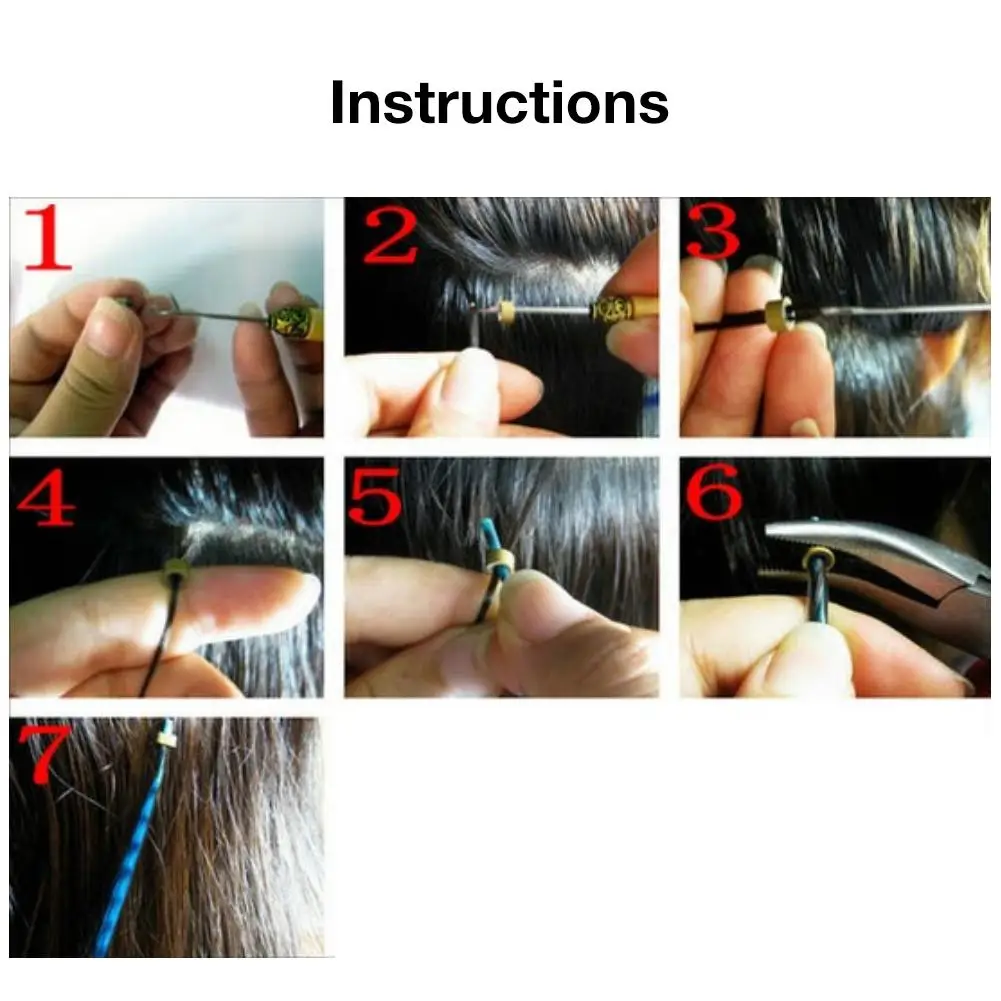 Instructions

1

2

3

4

5

6

7